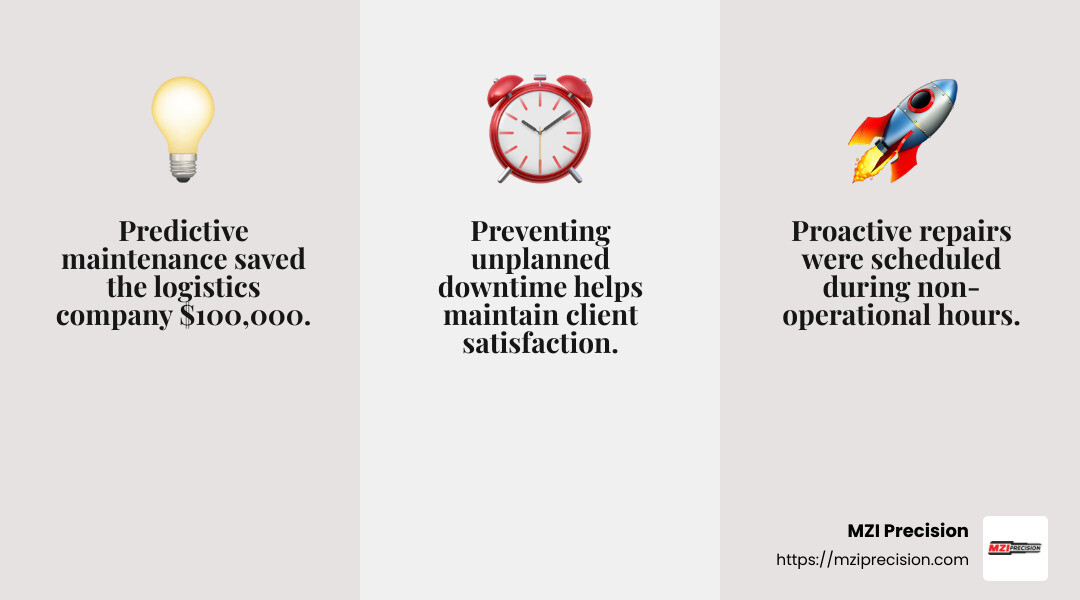 Predictive maintenance saved the logistics company \$100,000.

Preventing unplanned downtime helps maintain client satisfaction.

Proactive repairs were scheduled during non-operational hours.

MZI Precision
https://mziprecision.com

MZI PRECISION