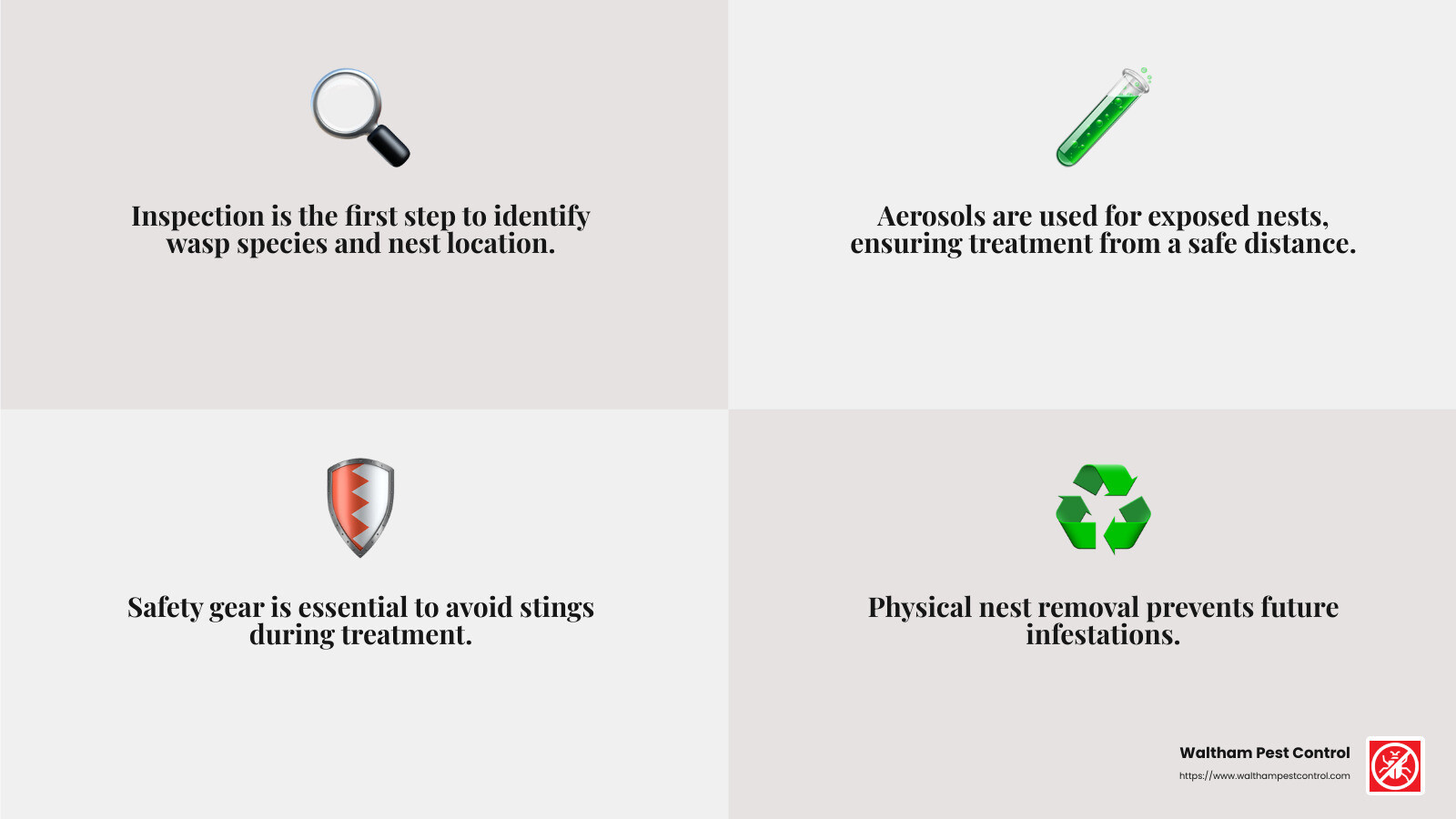 Inspection is the first step to identify wasp species and nest location.

Aerosols are used for exposed nests, ensuring treatment from a safe distance.

Safety gear is essential to avoid stings during treatment.

Physical nest removal prevents future infestations.

Waltham Pest Control
https://www.walthampestcontrol.com