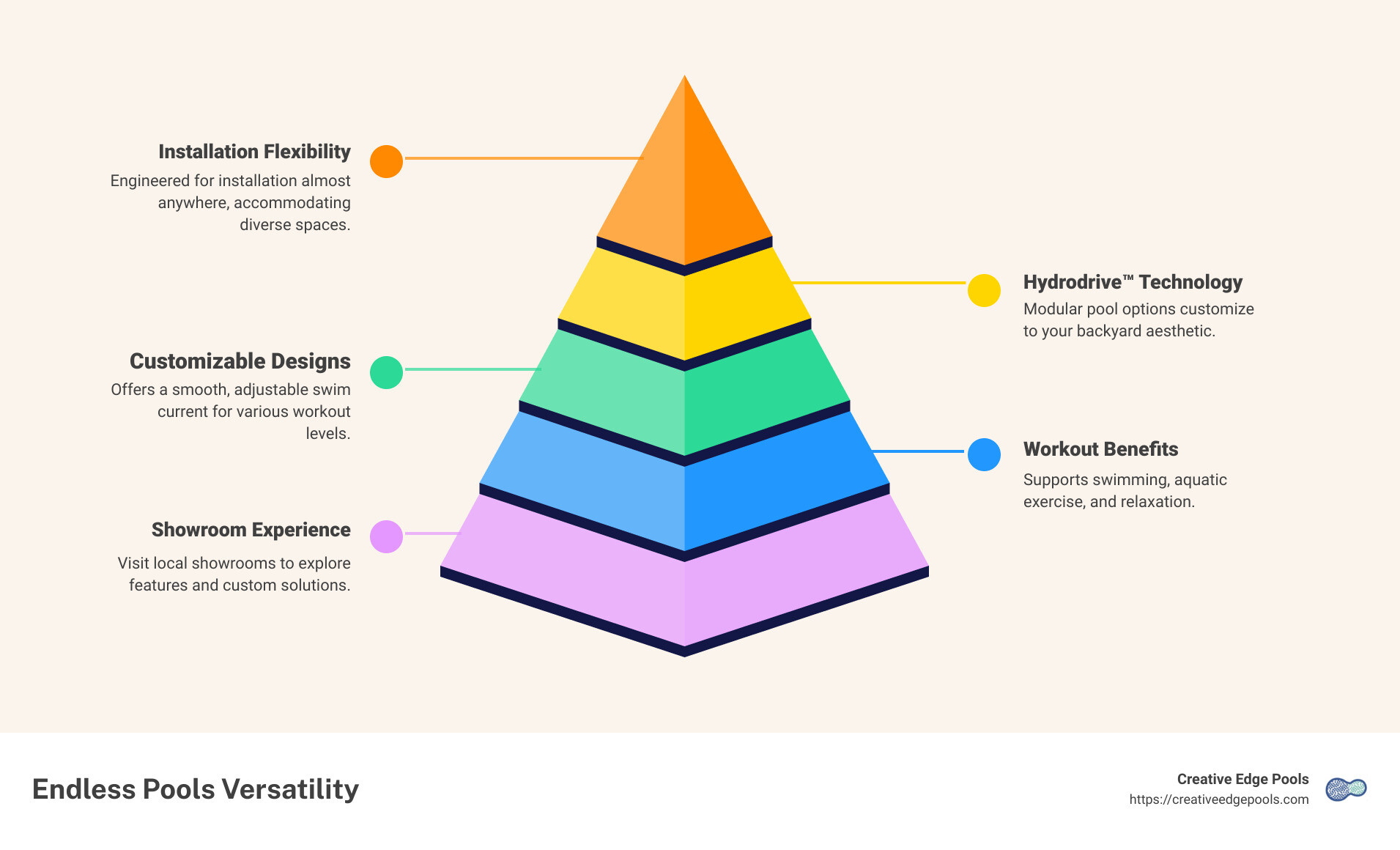 Installation Flexibility
Engineered for installation almost anywhere, accommodating diverse spaces.

Hydrodrive™ Technology
Modular pool options customize to your backyard aesthetic.

Customizable Designs
Offers a smooth, adjustable swim current for various workout levels.

Workout Benefits
Supports swimming, aquatic exercise, and relaxation.

Showroom Experience
Visit local showrooms to explore features and custom solutions.

Endless Pools Versatility

Creative Edge Pools
https://creativeedgepools.com