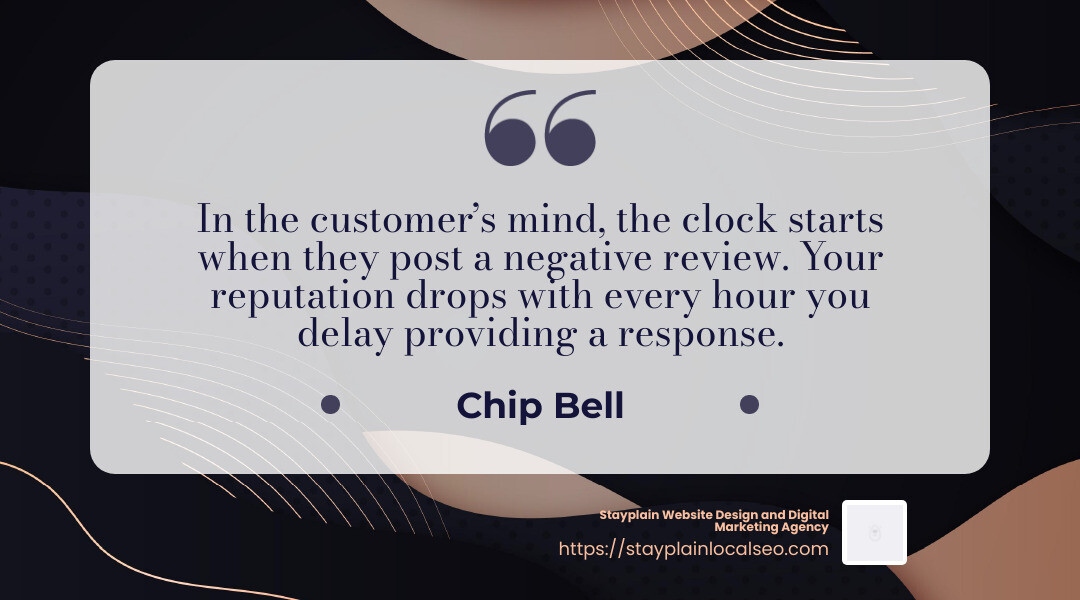 “

In the customer’s mind, the clock starts when they post a negative review. Your reputation drops with every hour you delay providing a response.

Chip Bell

Stayplain Website Design and Digital Marketing Agency
https://stayplainlocalseo.com