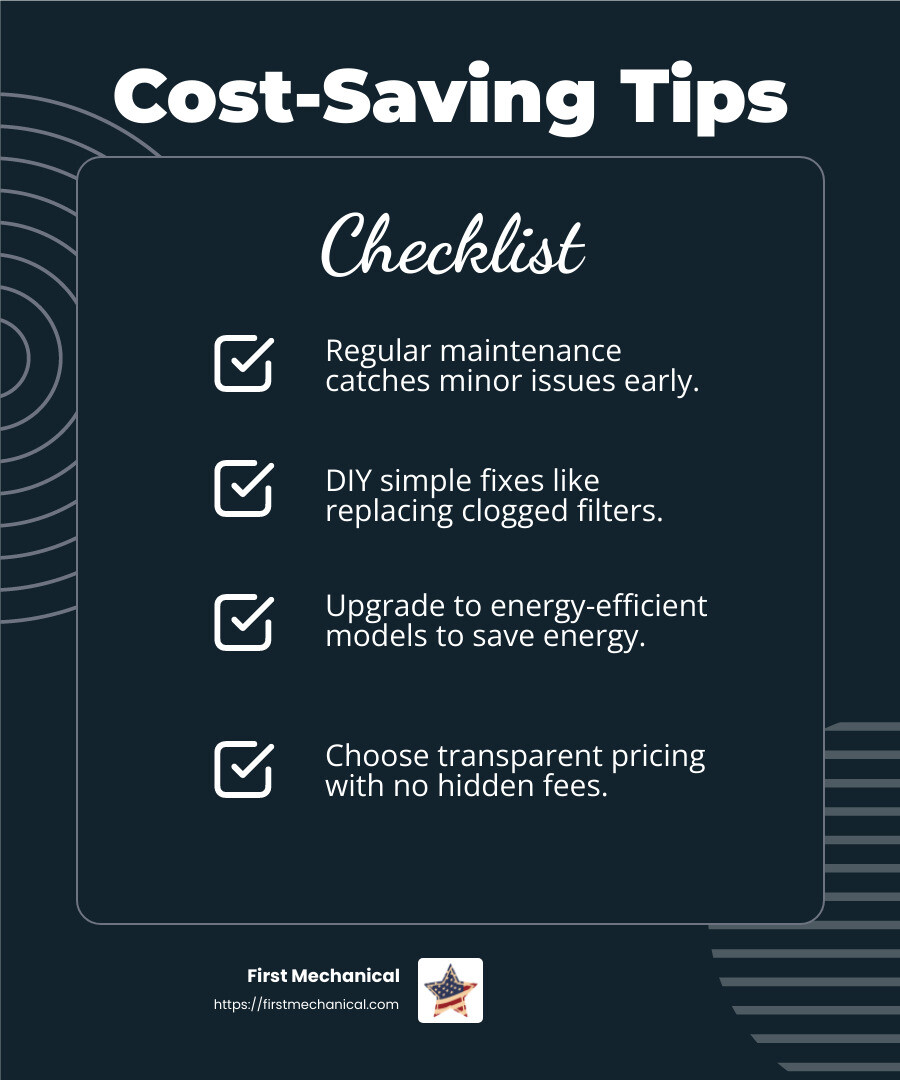 Cost-Saving Tips

Checklist

Regular maintenance catches minor issues early.

DIY simple fixes like replacing clogged filters.

Upgrade to energy-efficient models to save energy.

Choose transparent pricing with no hidden fees.

First Mechanical
https://firstmechanical.com