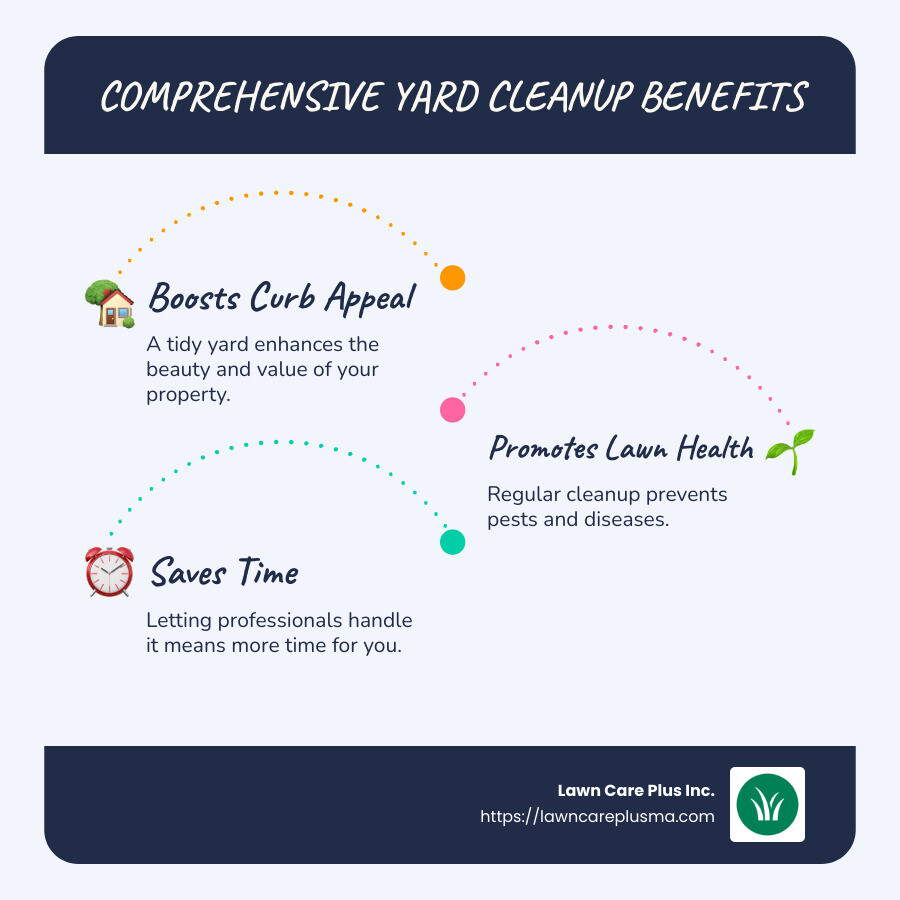 COMPREHENSIVE YARD CLEANUP BENEFITS

Boosts Curb Appeal

A tidy yard enhances the beauty and value of your property.

Promotes Lawn Health

Regular cleanup prevents pests and diseases.

Saves Time

Letting professionals handle it means more time for you.

Lawn Care Plus Inc.
https://lawncareplusma.com