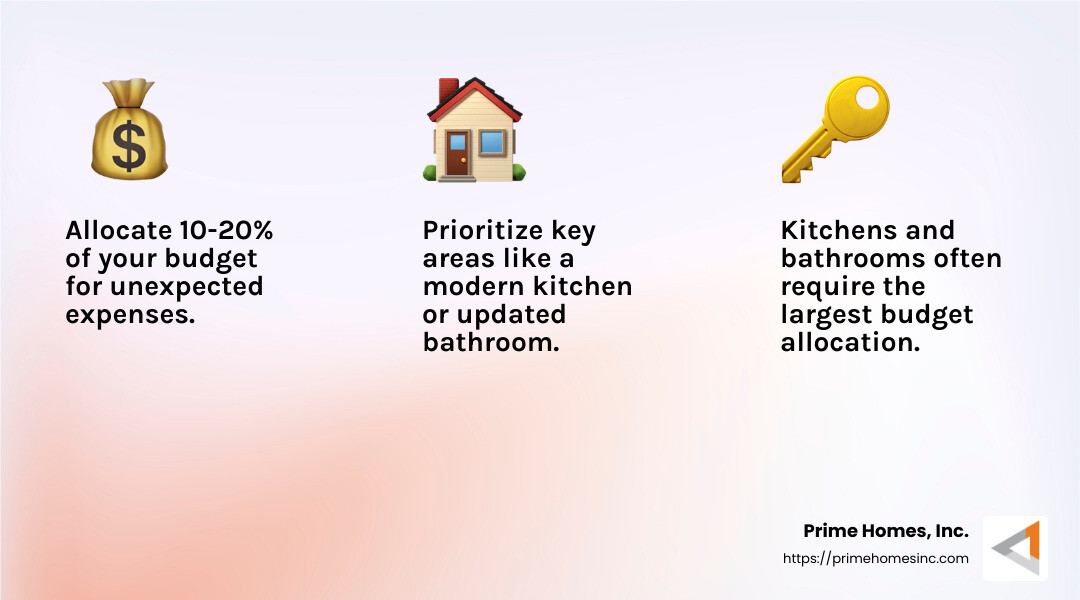 $

Allocate 10-20% of your budget for unexpected expenses.

Prioritize key areas like a modern kitchen or updated bathroom.

Kitchens and bathrooms often require the largest budget allocation.

Prime Homes, Inc.
https://primehomesinc.com