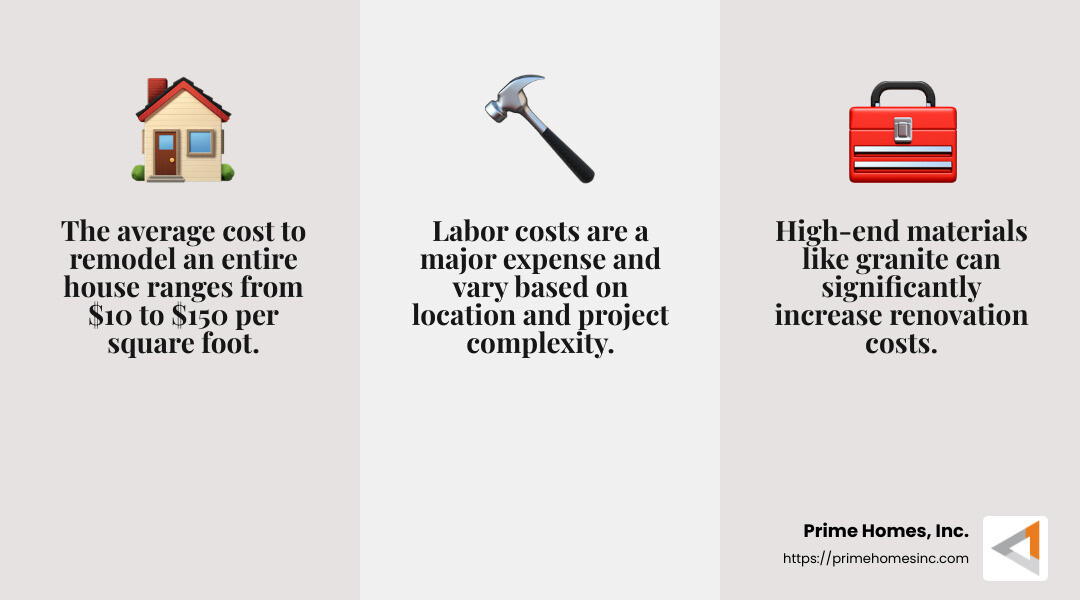 The average cost to remodel an entire house ranges from \$10 to \$150 per square foot.

Labor costs are a major expense and vary based on location and project complexity.

High-end materials like granite can significantly increase renovation costs.

Prime Homes, Inc.
https://primehomesinc.com