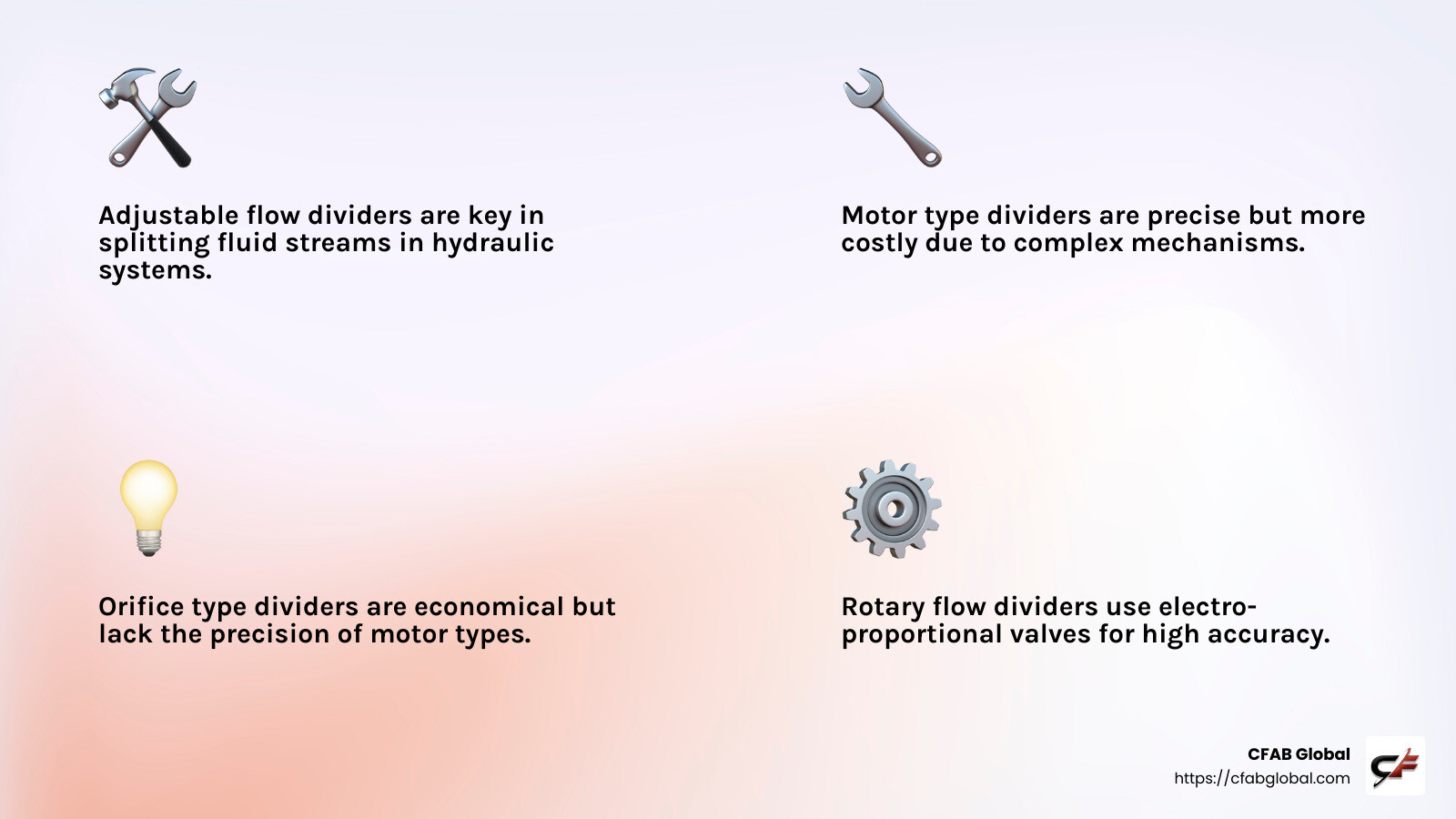 Adjustable flow dividers are key in splitting fluid streams in hydraulic systems.

Motor type dividers are precise but more costly due to complex mechanisms.

Orifice type dividers are economical but lack the precision of motor types.

Rotary flow dividers use electro-proportional valves for high accuracy.

CFAB Global
https://cfabglobal.com