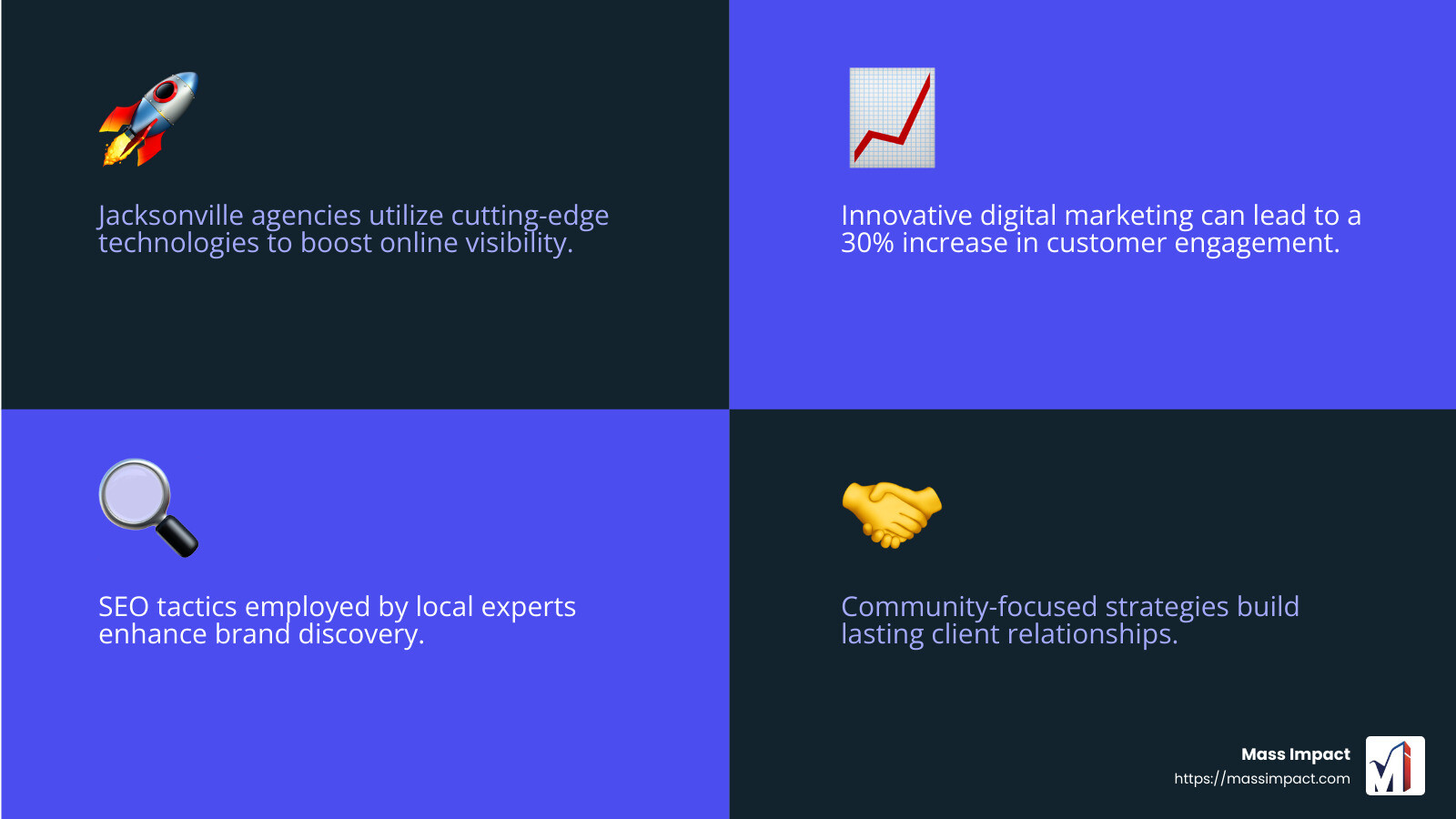 Jacksonville agencies utilize cutting-edge technologies to boost online visibility.

Innovative digital marketing can lead to a 30% increase in customer engagement.

SEO tactics employed by local experts enhance brand discovery.

Community-focused strategies build lasting client relationships.

Mass Impact
https://massimpact.com