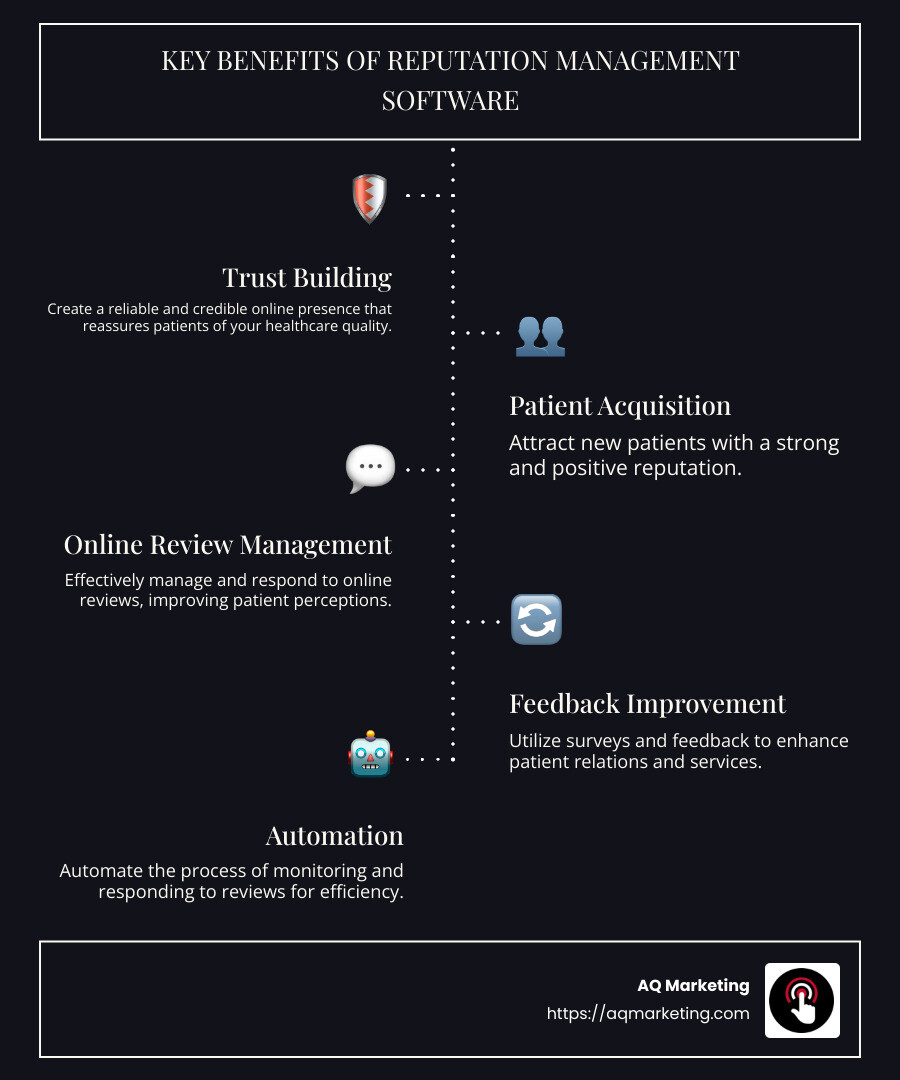 KEY BENEFITS OF REPUTATION MANAGEMENT SOFTWARE

Trust Building

Create a reliable and credible online presence that reassures patients of your healthcare quality.

Patient Acquisition

Attract new patients with a strong and positive reputation.

Online Review Management

Effectively manage and respond to online reviews, improving patient perceptions.

Feedback Improvement

Utilize surveys and feedback to enhance patient relations and services.

Automation

Automate the process of monitoring and responding to reviews for efficiency.

AQ Marketing
https://aqmarketing.com