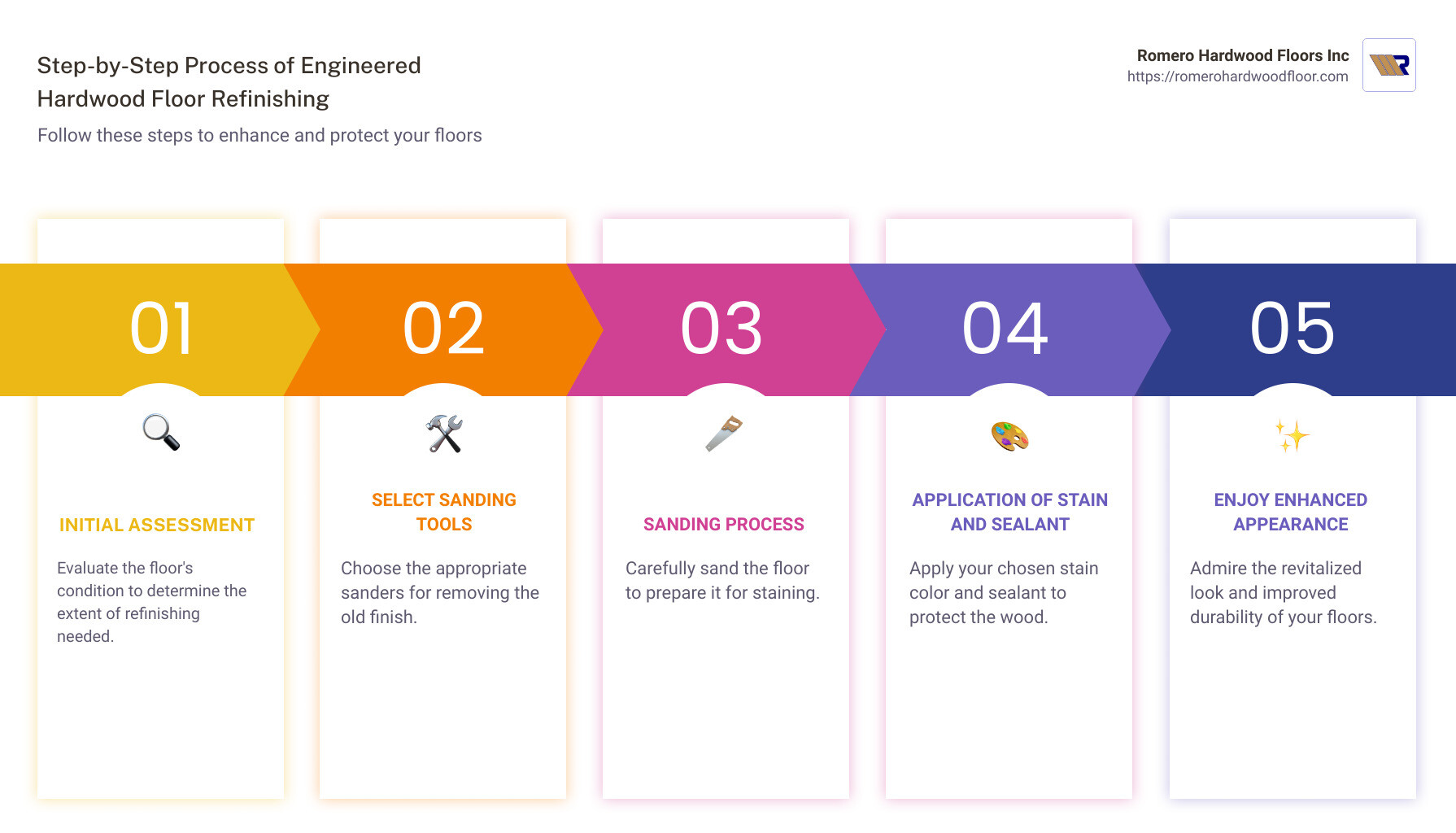 Step-by-Step Process of Engineered Hardwood Floor Refinishing

Follow these steps to enhance and protect your floors

Romero Hardwood Floors Inc
https://romerohardwoodfloor.com

01

INITIAL ASSESSMENT

Evaluate the floor's condition to determine the extent of refinishing needed.

02

SELECT SANDING TOOLS

Choose the appropriate sanders for removing the old finish.

03

SANDING PROCESS

Carefully sand the floor to prepare it for staining.

04

APPLICATION OF STAIN AND SEALANT

Apply your chosen stain color and sealant to protect the wood.

05

ENJOY ENHANCED APPEARANCE

Admire the revitalized look and improved durability of your floors.