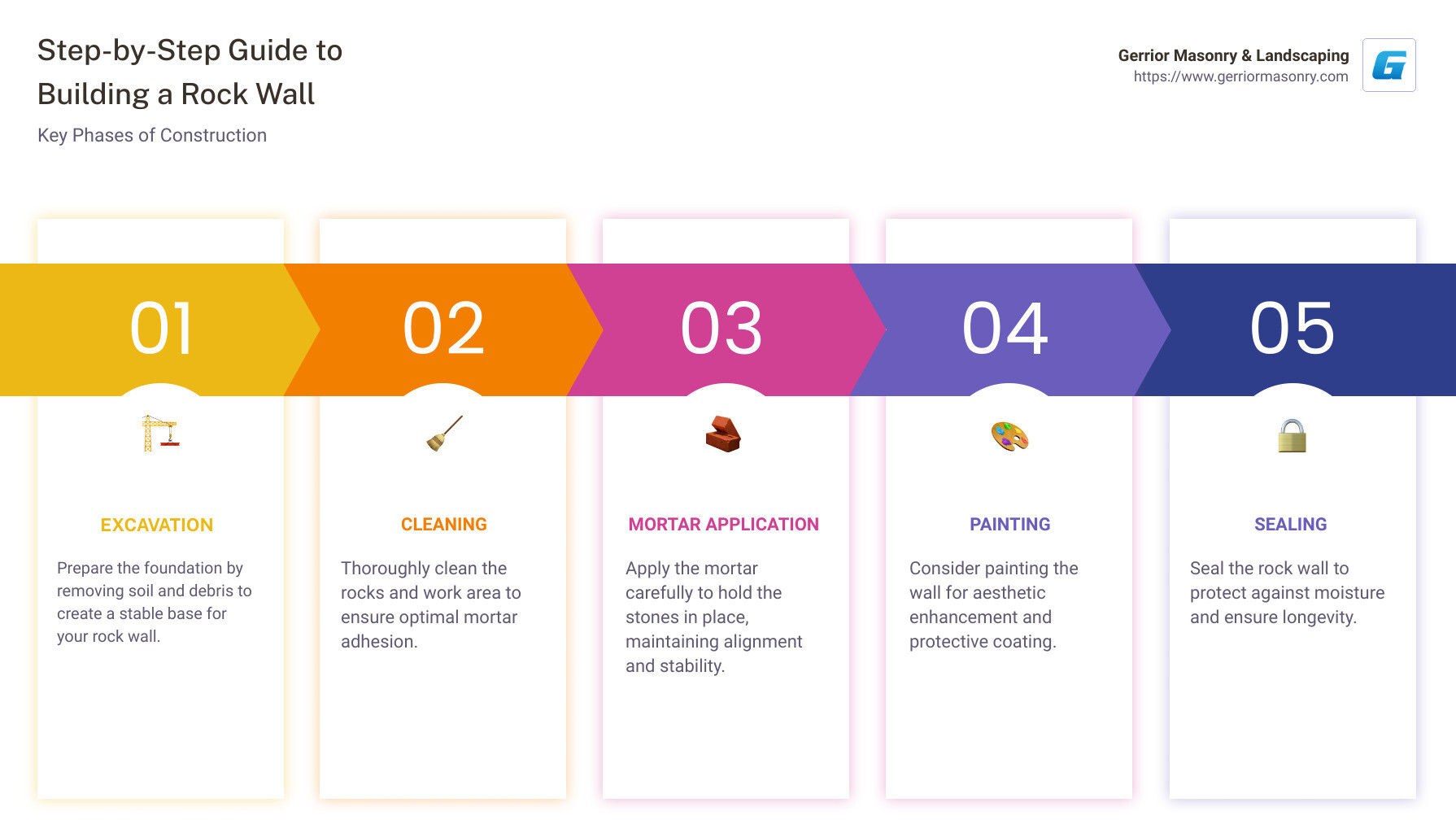 Step-by-Step Guide to Building a Rock Wall

Key Phases of Construction

Gerrior Masonry & Landscaping
https://www.gerriormasonry.com

G

01

EXCAVATION

Prepare the foundation by removing soil and debris to create a stable base for your rock wall.

02

CLEANING

Thoroughly clean the rocks and work area to ensure optimal mortar adhesion.

03

MORTAR APPLICATION

Apply the mortar carefully to hold the stones in place, maintaining alignment and stability.

04

PAINTING

Consider painting the wall for aesthetic enhancement and protective coating.

05

SEALING

Seal the rock wall to protect against moisture and ensure longevity.