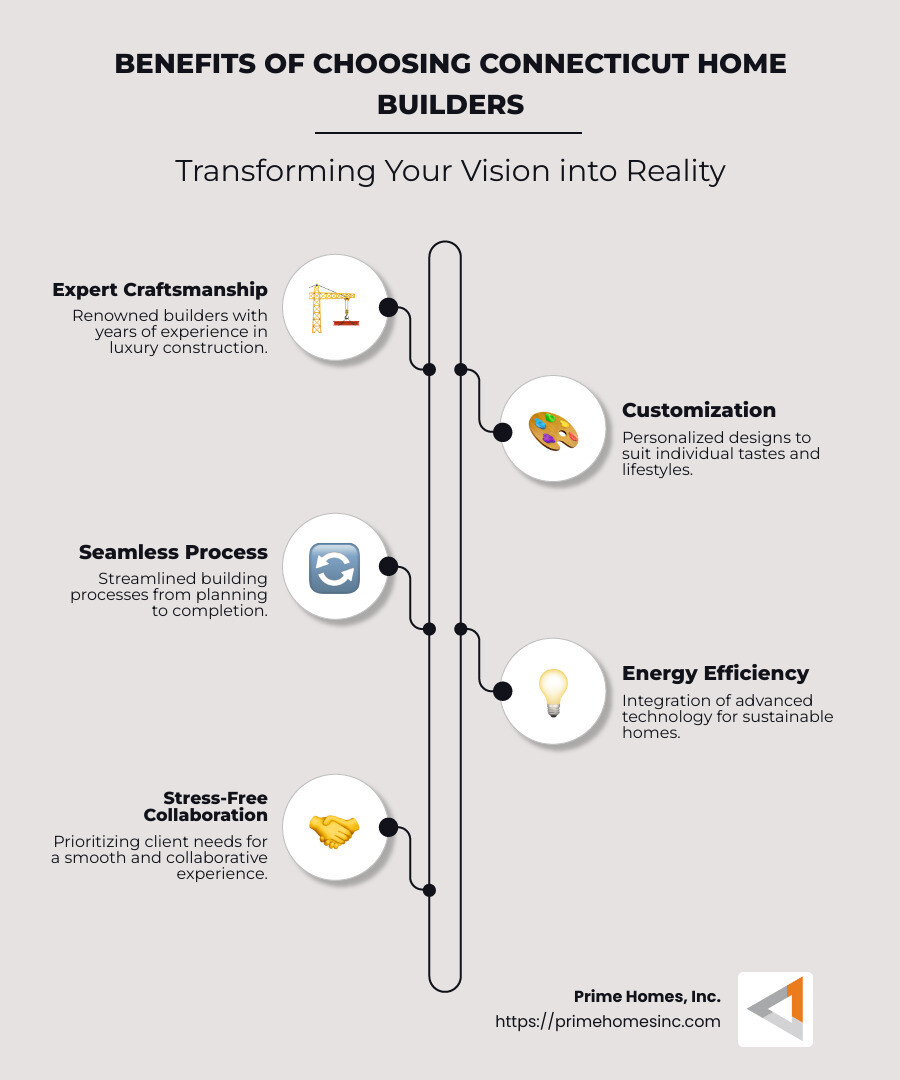 BENEFITS OF CHOOSING CONNECTICUT HOME BUILDERS

Transforming Your Vision into Reality

Expert Craftsmanship
Renowned builders with years of experience in luxury construction.

Customization
Personalized designs to suit individual tastes and lifestyles.

Seamless Process
Streamlined building processes from planning to completion.

Energy Efficiency
Integration of advanced technology for sustainable homes.

Stress-Free Collaboration
Prioritizing client needs for a smooth and collaborative experience.

Prime Homes, Inc.
https://primehomesinc.com