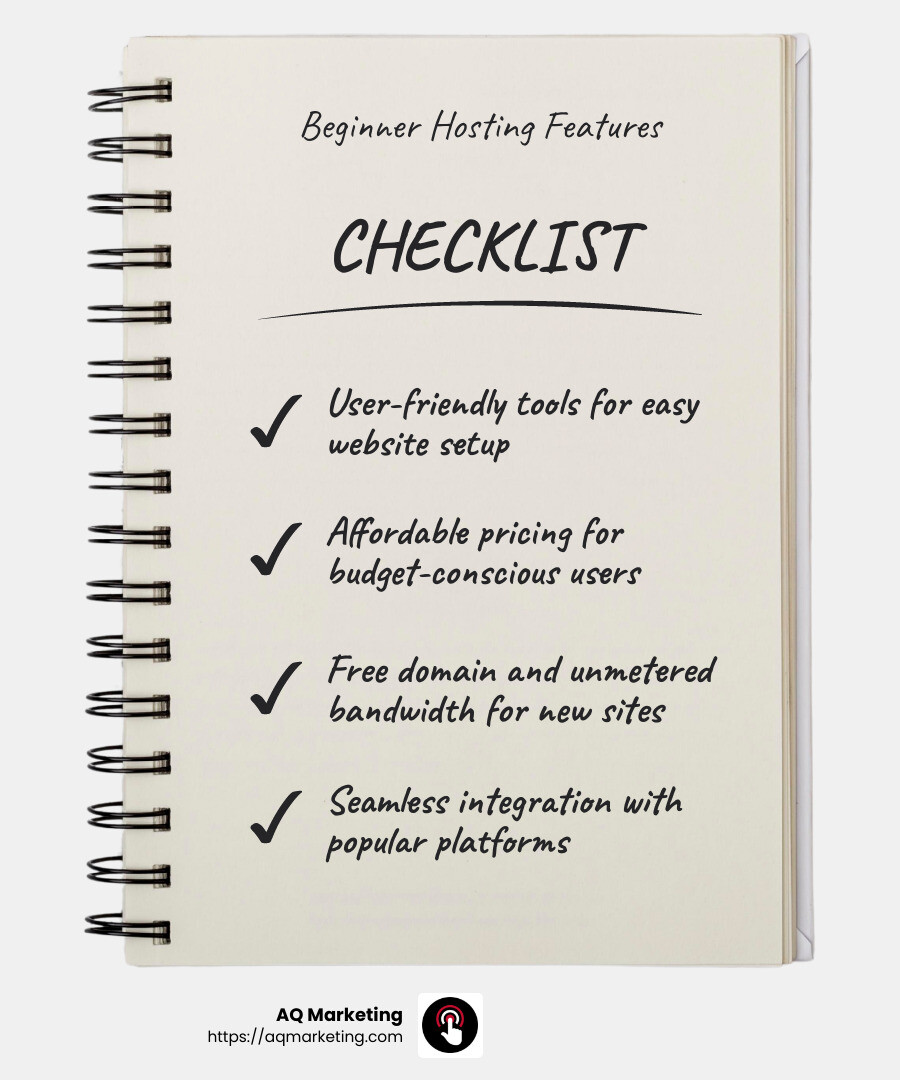 Beginner Hosting Features

CHECKLIST

✓ User-friendly tools for easy website setup

✓ Affordable pricing for budget-conscious users

✓ Free domain and unmetered bandwidth for new sites

✓ Seamless integration with popular platforms

AQ Marketing
https://aqmarketing.com