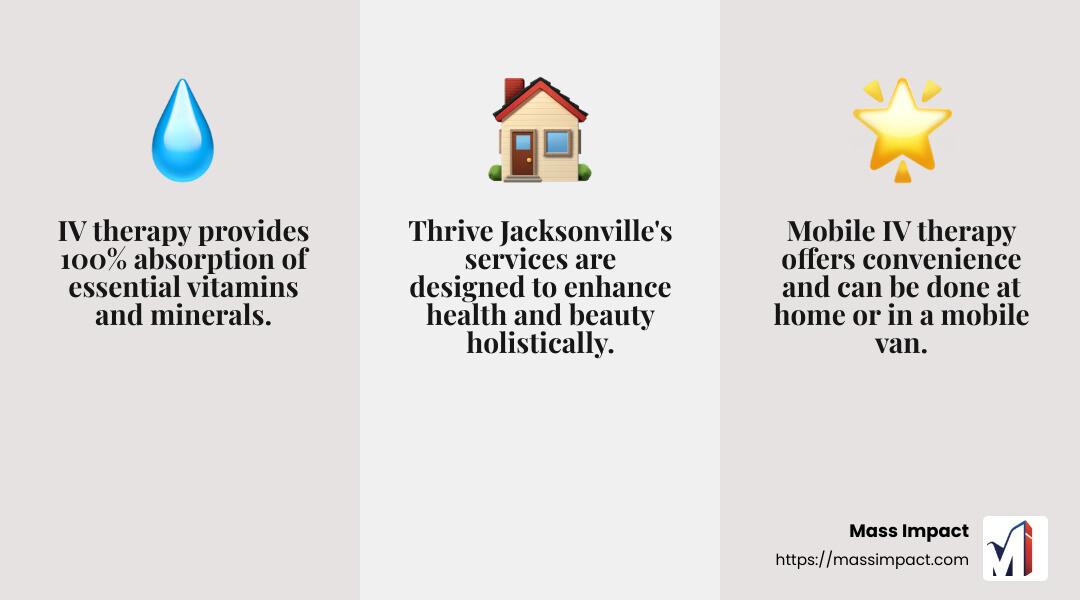 IV therapy provides 100% absorption of essential vitamins and minerals.

Thrive Jacksonville's services are designed to enhance health and beauty holistically.

Mobile IV therapy offers convenience and can be done at home or in a mobile van.

Mass Impact
https://massimpact.com