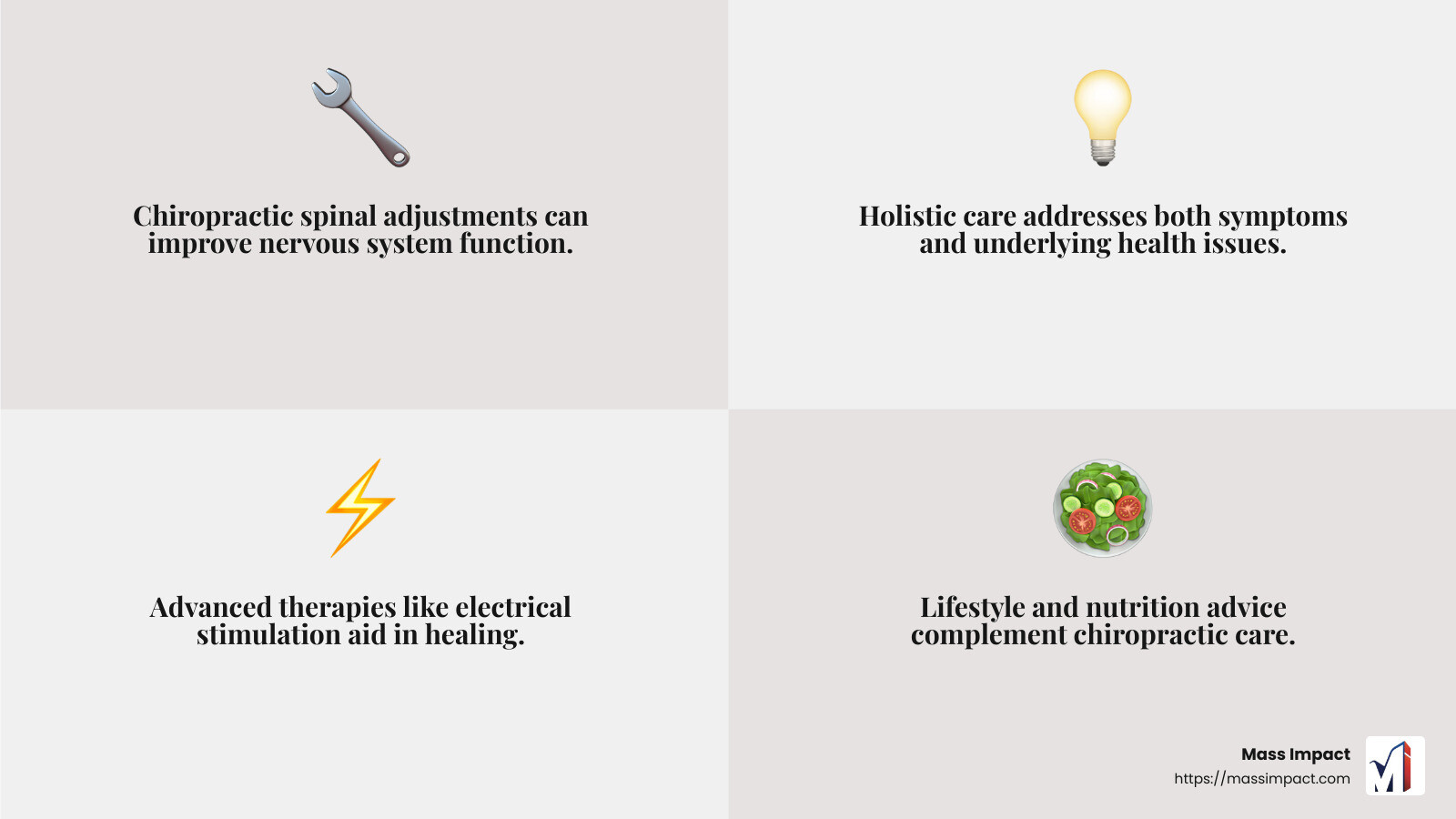 Chiropractic spinal adjustments can improve nervous system function.

Holistic care addresses both symptoms and underlying health issues.

Advanced therapies like electrical stimulation aid in healing.

Lifestyle and nutrition advice complement chiropractic care.

Mass Impact
https://massimpact.com