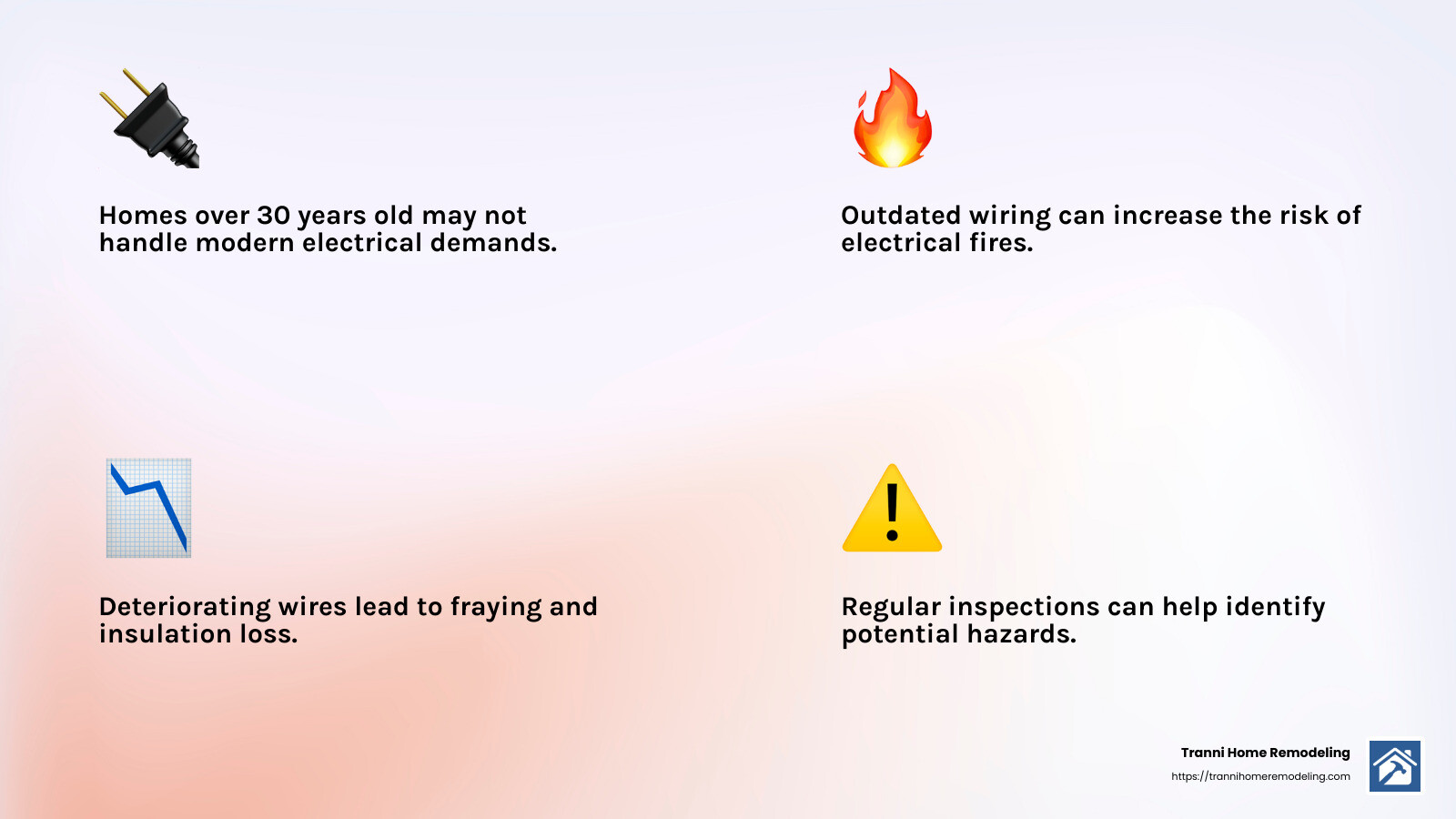 Homes over 30 years old may not handle modern electrical demands.

Outdated wiring can increase the risk of electrical fires.

Deteriorating wires lead to fraying and insulation loss.

Regular inspections can help identify potential hazards.

Tranni Home Remodeling
https://trannihomeremodeling.com