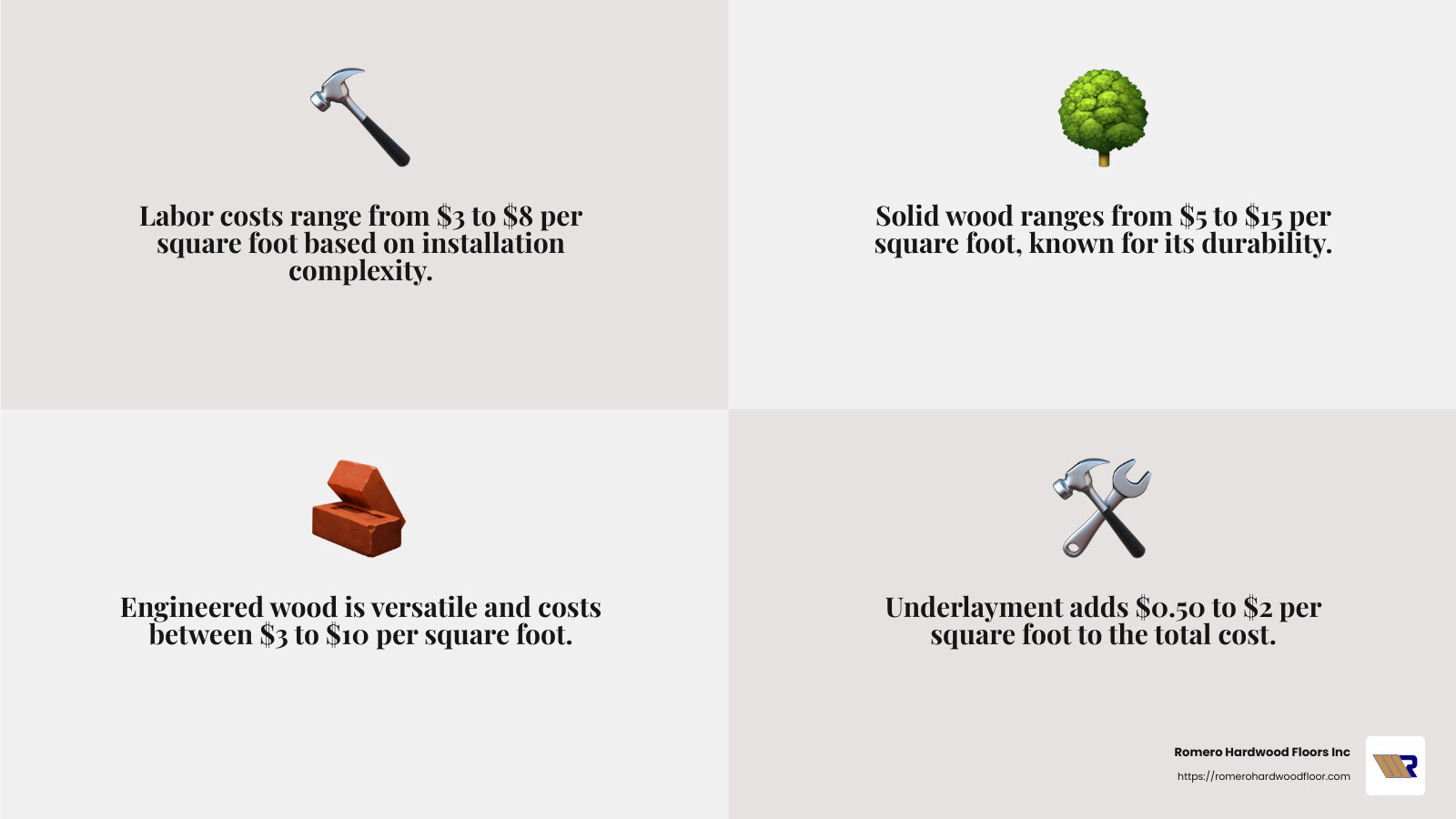 Labor costs range from \$3 to \$8 per square foot based on installation complexity.

Solid wood ranges from \$5 to \$15 per square foot, known for its durability.

Engineered wood is versatile and costs between \$3 to \$10 per square foot.

Underlayment adds \$0.50 to \$2 per square foot to the total cost.

Romero Hardwood Floors Inc
https://romerohardwoodfloor.com