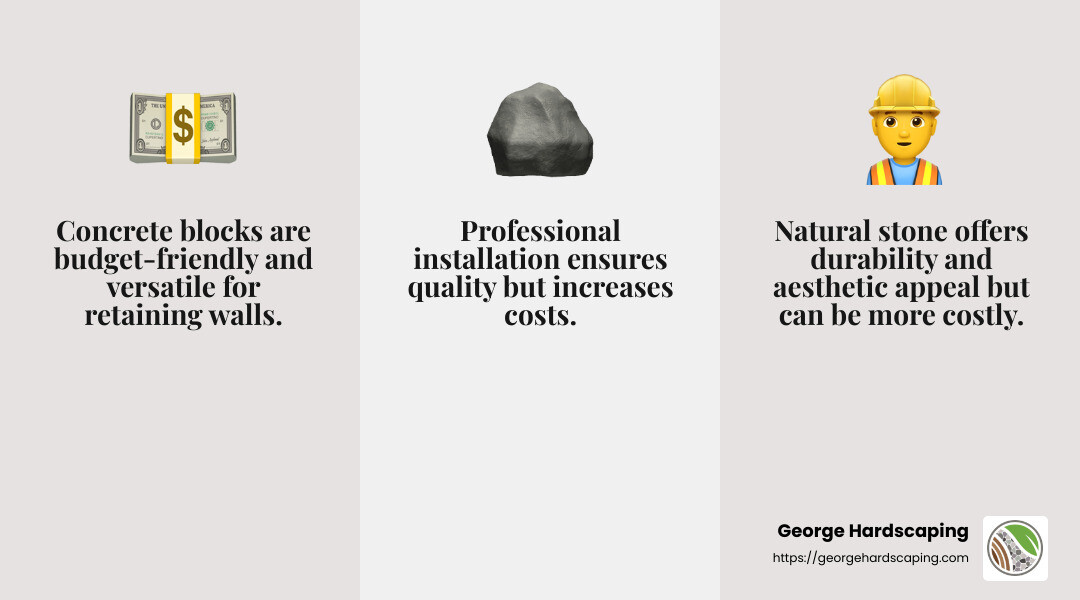 Concrete blocks are budget-friendly and versatile for retaining walls.

Professional installation ensures quality but increases costs.

Natural stone offers durability and aesthetic appeal but can be more costly.

George Hardscaping
https://georgehardscaping.com