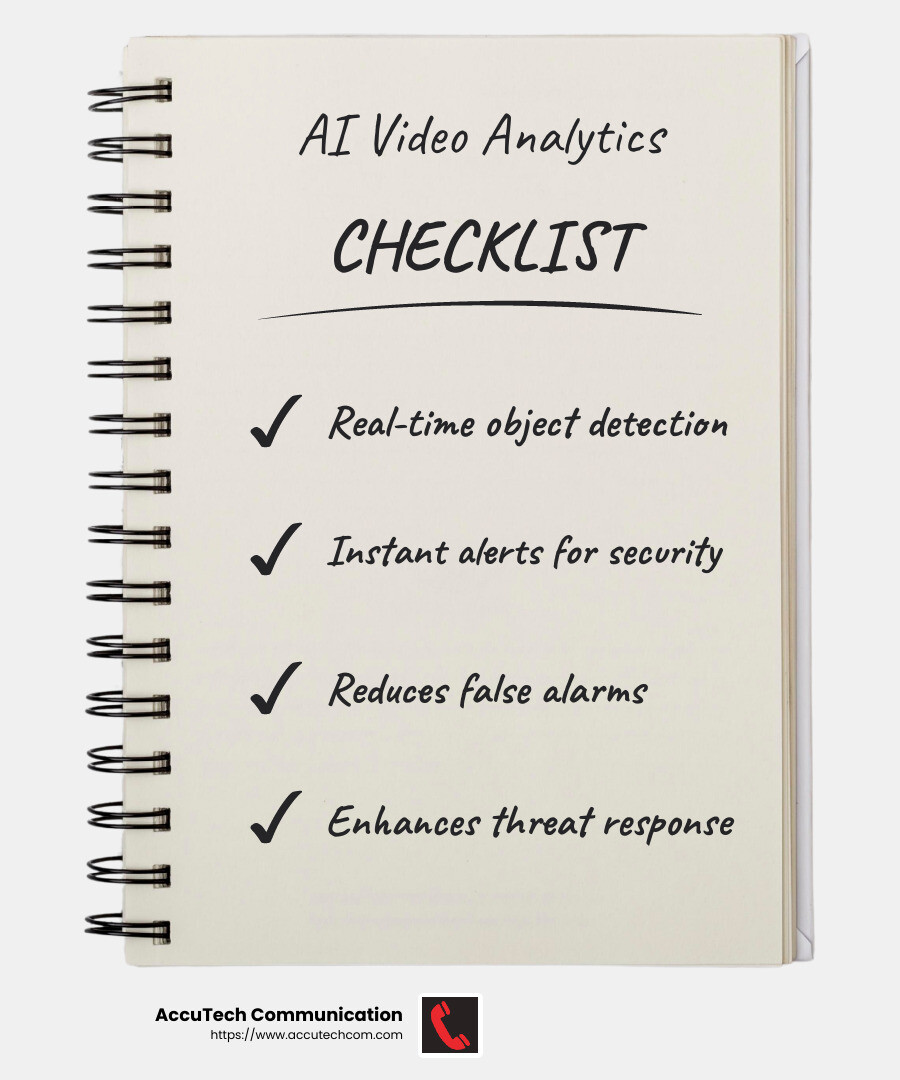 AI Video Analytics

CHECKLIST

✓ Real-time object detection

✓ Instant alerts for security

✓ Reduces false alarms

✓ Enhances threat response

AccuTech Communication
https://www.accutechcom.com