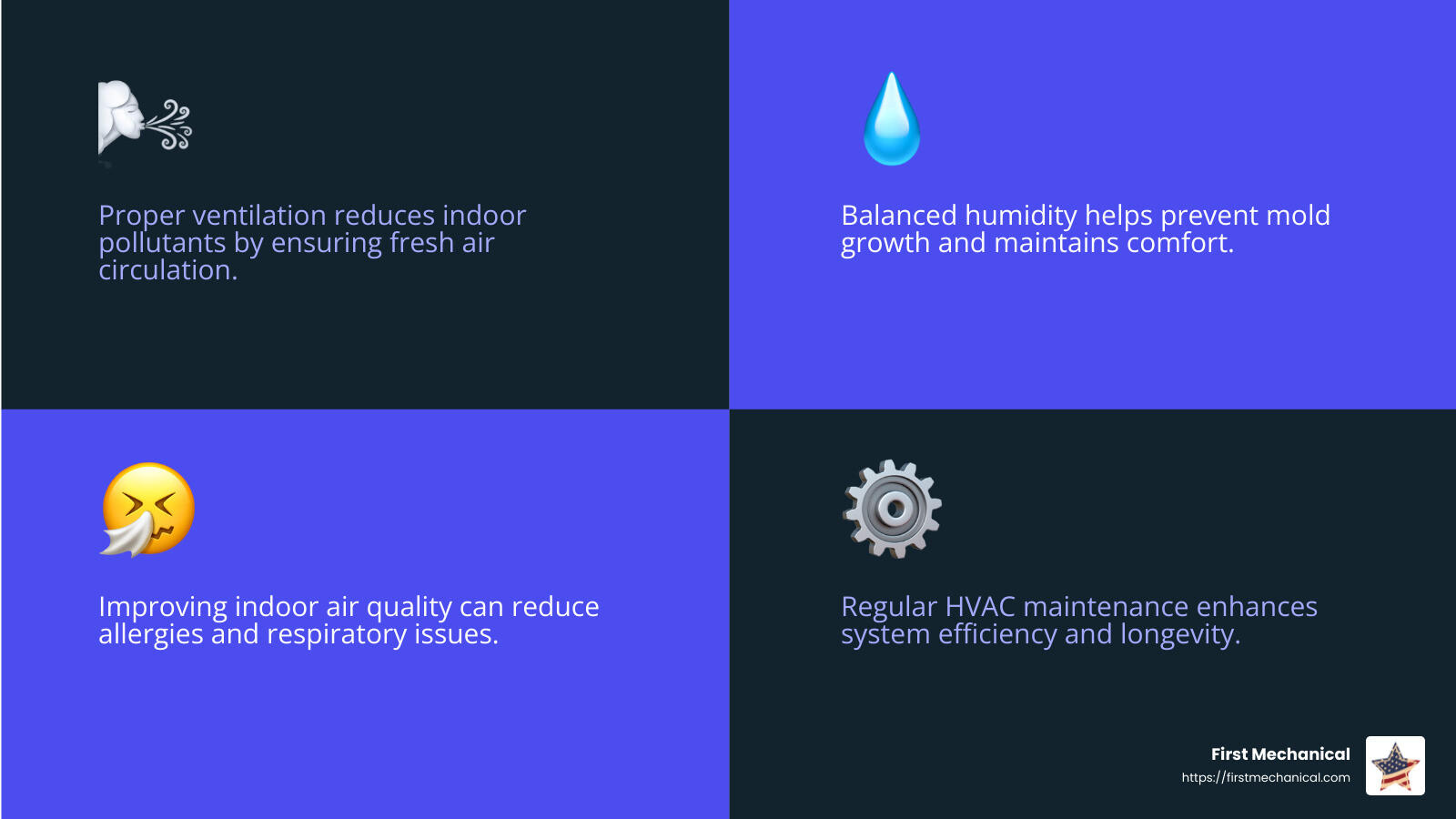 Proper ventilation reduces indoor pollutants by ensuring fresh air circulation.

Balanced humidity helps prevent mold growth and maintains comfort.

Improving indoor air quality can reduce allergies and respiratory issues.

Regular HVAC maintenance enhances system efficiency and longevity.

First Mechanical
https://firstmechanical.com