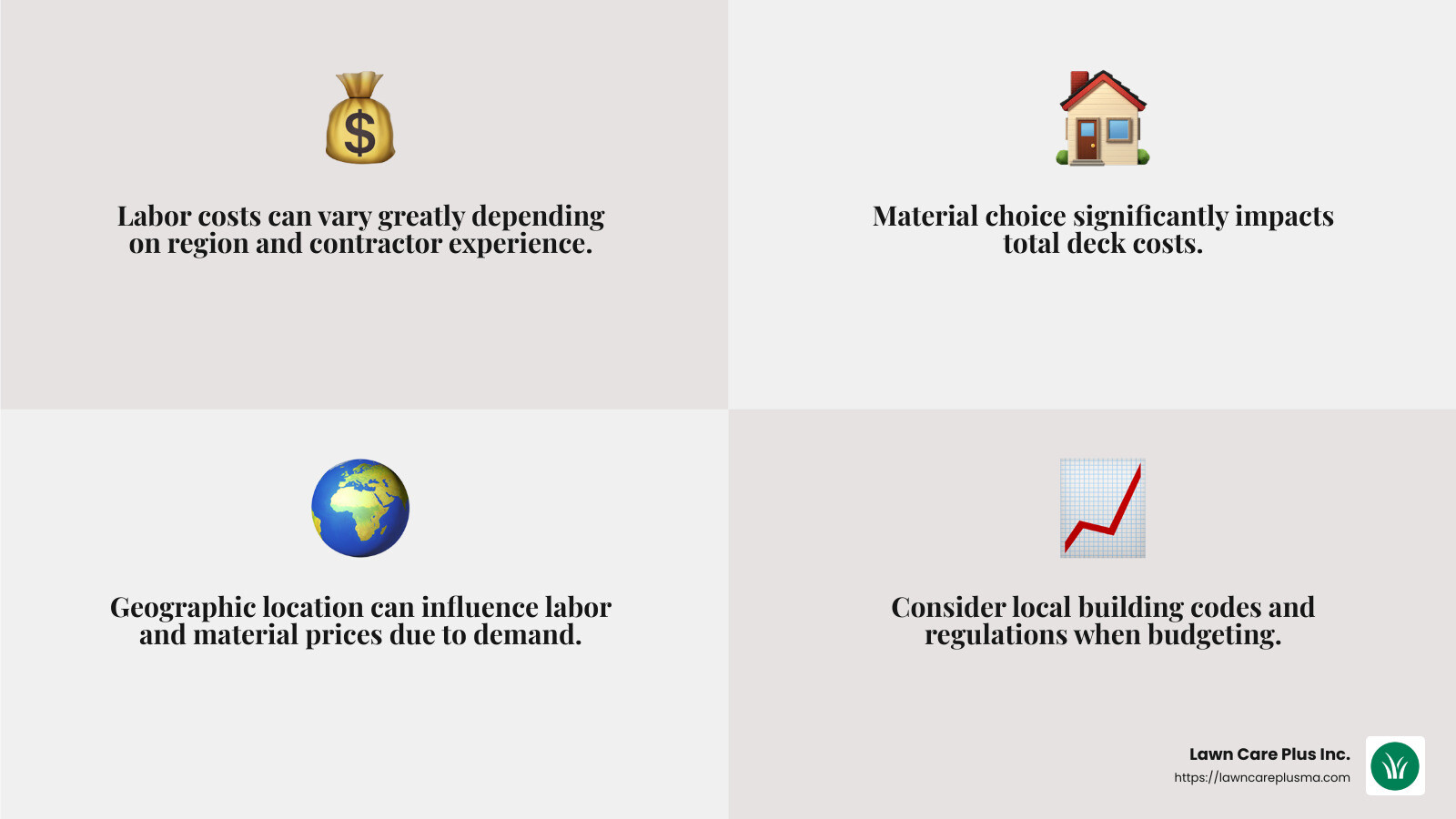 $

Labor costs can vary greatly depending on region and contractor experience.

Material choice significantly impacts total deck costs.

Geographic location can influence labor and material prices due to demand.

Consider local building codes and regulations when budgeting.

Lawn Care Plus Inc.
https://lawncareplusma.com