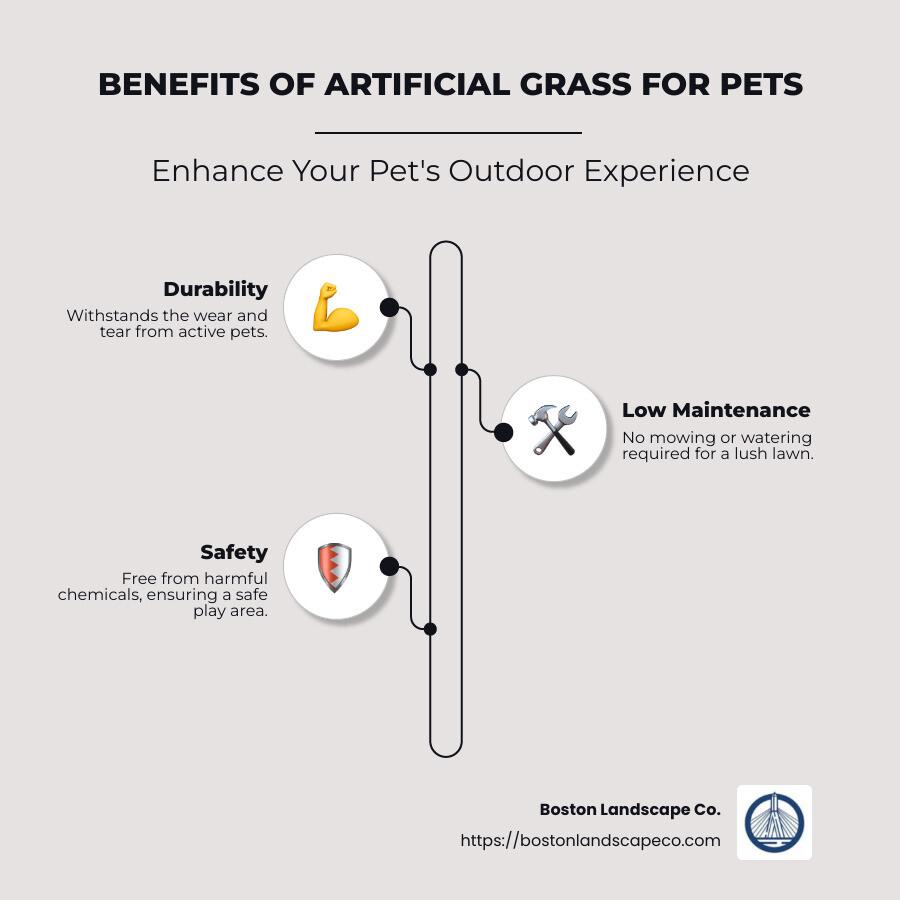 BENEFITS OF ARTIFICIAL GRASS FOR PETS

Enhance Your Pet's Outdoor Experience

Durability
Withstands the wear and tear from active pets.

Low Maintenance
No mowing or watering required for a lush lawn.

Safety
Free from harmful chemicals, ensuring a safe play area.

Boston Landscape Co.
https://bostonlandscapeco.com