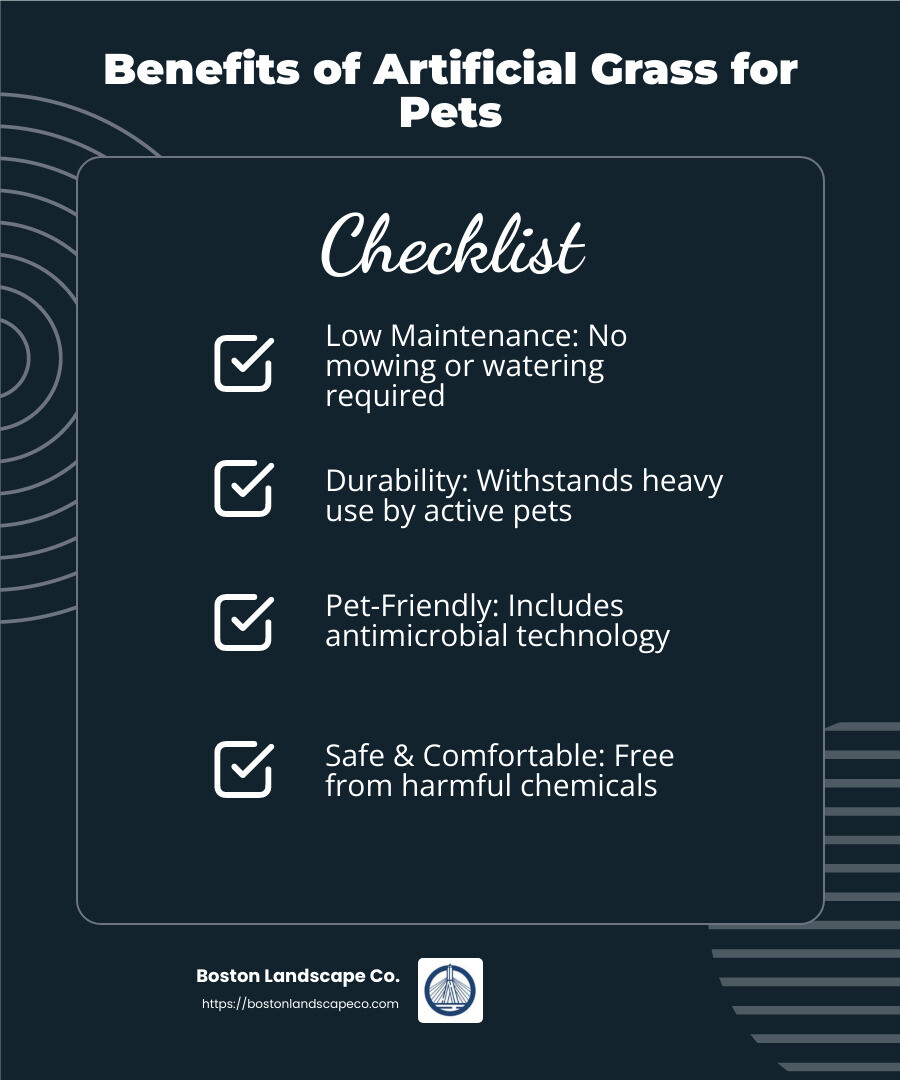 Benefits of Artificial Grass for Pets

Checklist

Low Maintenance: No mowing or watering required

Durability: Withstands heavy use by active pets

Pet-Friendly: Includes antimicrobial technology

Safe & Comfortable: Free from harmful chemicals

Boston Landscape Co.
https://bostonlandscapeco.com