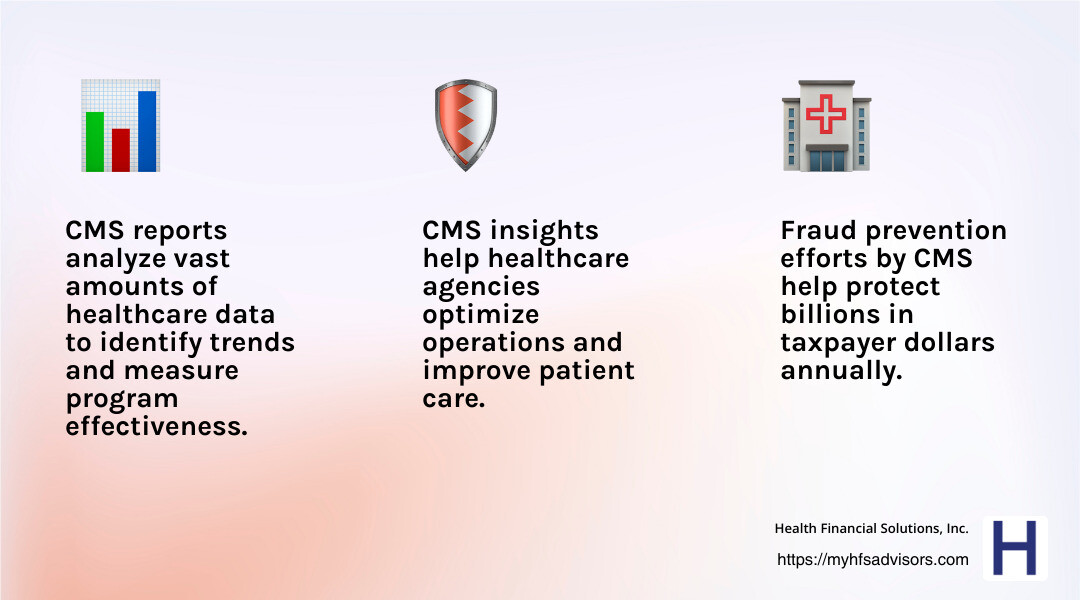 CMS reports analyze vast amounts of healthcare data to identify trends and measure program effectiveness.

CMS insights help healthcare agencies optimize operations and improve patient care.

Fraud prevention efforts by CMS help protect billions in taxpayer dollars annually.

Health Financial Solutions, Inc.

https://myhfsadvisors.com

H