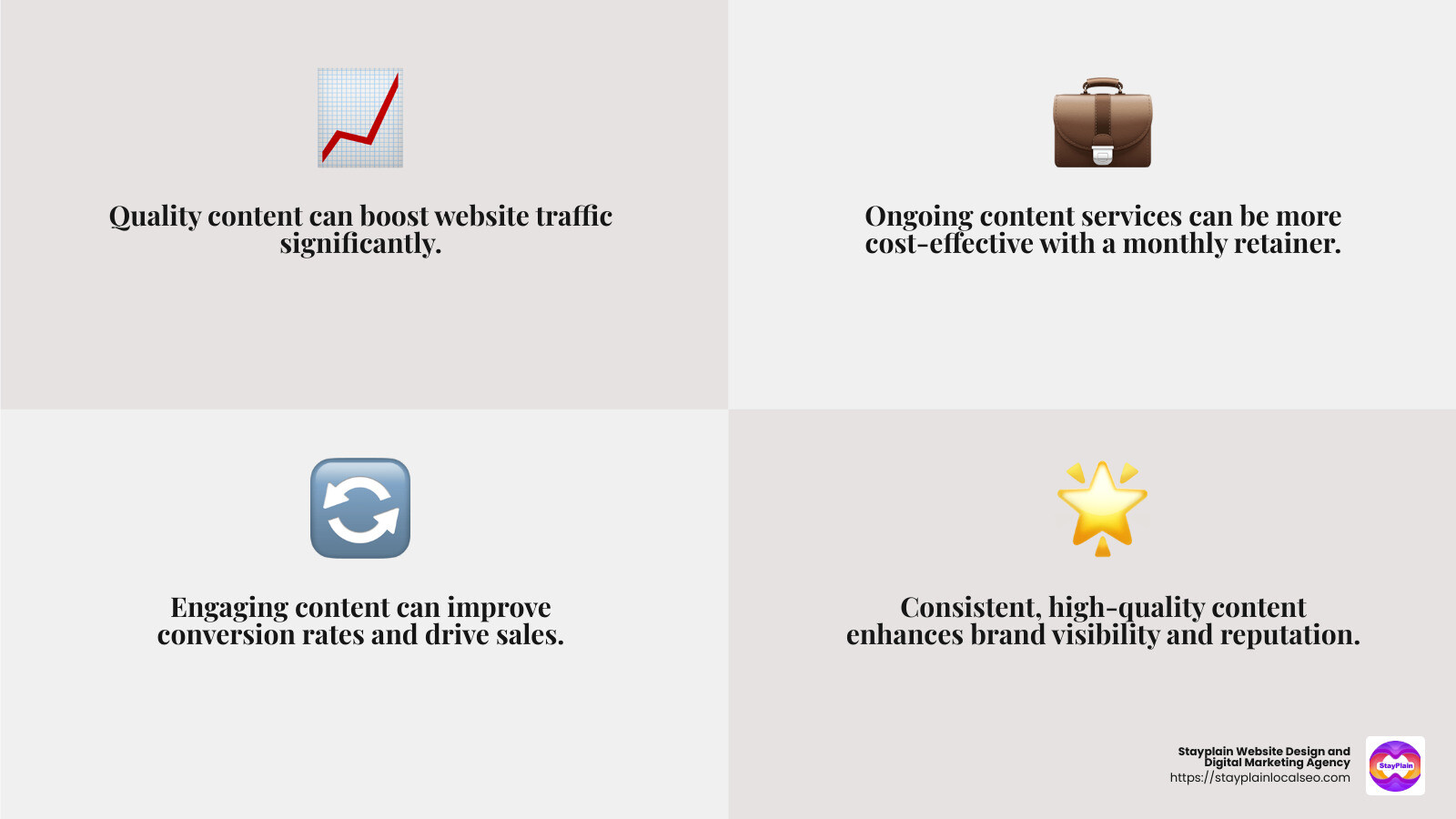 Quality content can boost website traffic significantly.

Ongoing content services can be more cost-effective with a monthly retainer.

Engaging content can improve conversion rates and drive sales.

Consistent, high-quality content enhances brand visibility and reputation.

Stayplain Website Design and Digital Marketing Agency
https://stayplainlocalseo.com

StayPlain