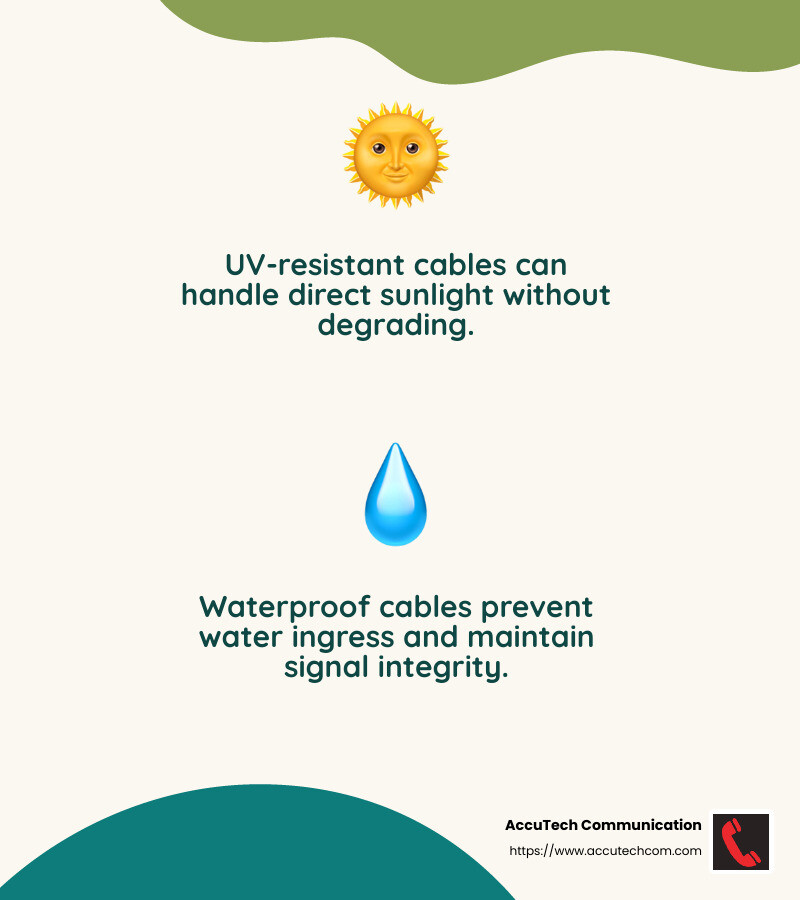 UV-resistant cables can handle direct sunlight without degrading.

Waterproof cables prevent water ingress and maintain signal integrity.

AccuTech Communication
https://www.accutechcom.com