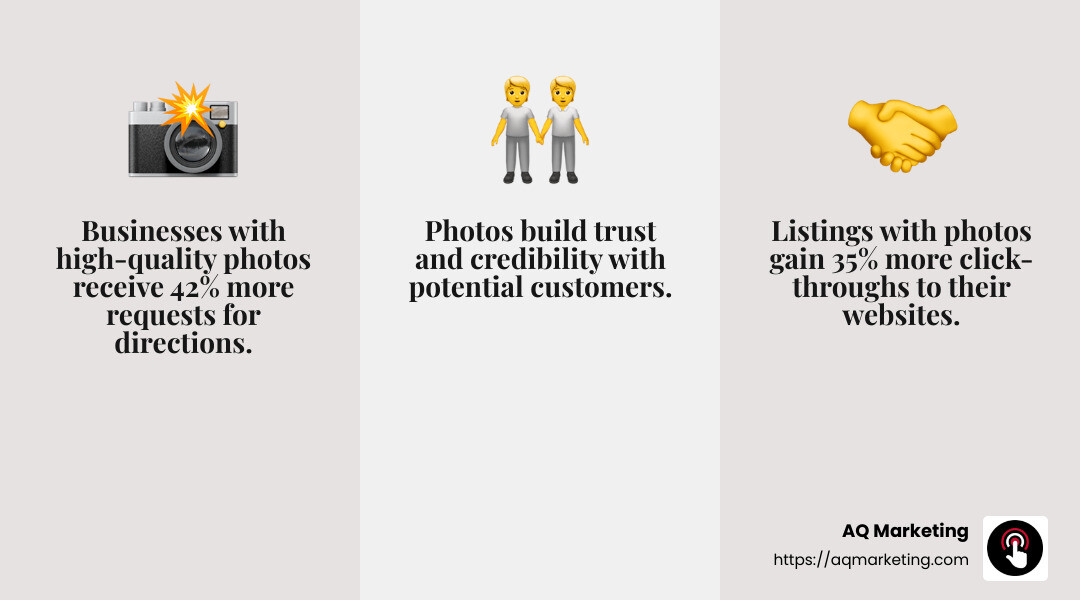 Businesses with high-quality photos receive 42% more requests for directions.

Photos build trust and credibility with potential customers.

Listings with photos gain 35% more click-throughs to their websites.

AQ Marketing
https://aqmarketing.com