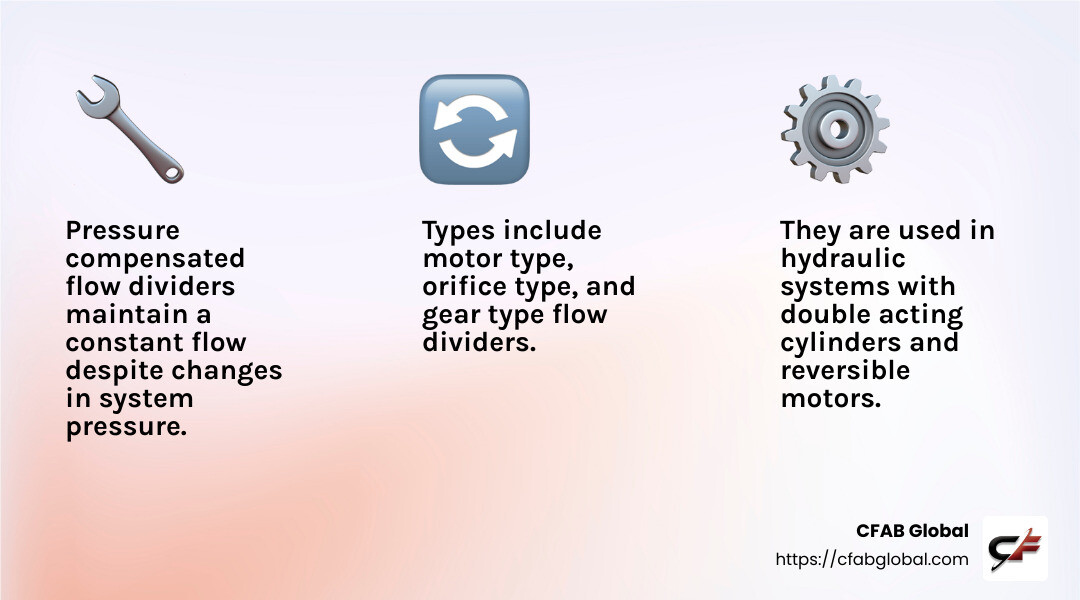 Pressure compensated flow dividers maintain a constant flow despite changes in system pressure.

Types include motor type, orifice type, and gear type flow dividers.

They are used in hydraulic systems with double acting cylinders and reversible motors.

CFAB Global
https://cfabglobal.com

CF