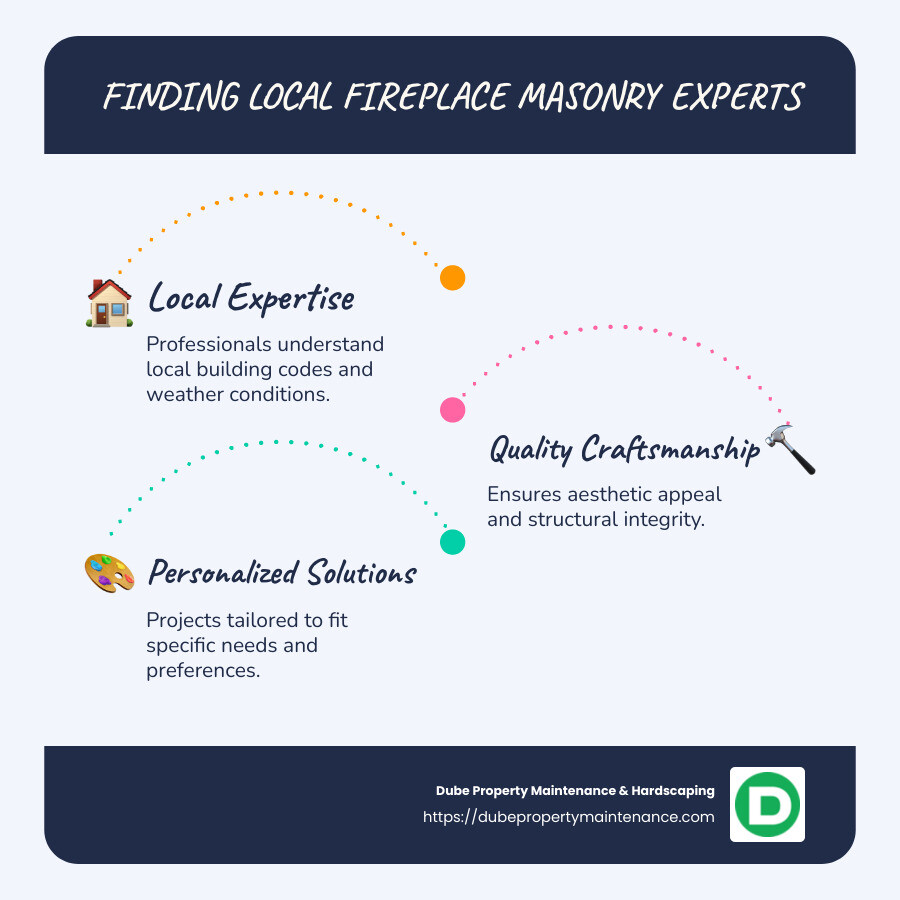 FINDING LOCAL FIREPLACE MASONRY EXPERTS

Local Expertise

Professionals understand local building codes and weather conditions.

Quality Craftsmanship

Ensures aesthetic appeal and structural integrity.

Personalized Solutions

Projects tailored to fit specific needs and preferences.

Dube Property Maintenance & Hardscaping
https://dubepropertymaintenance.com

D