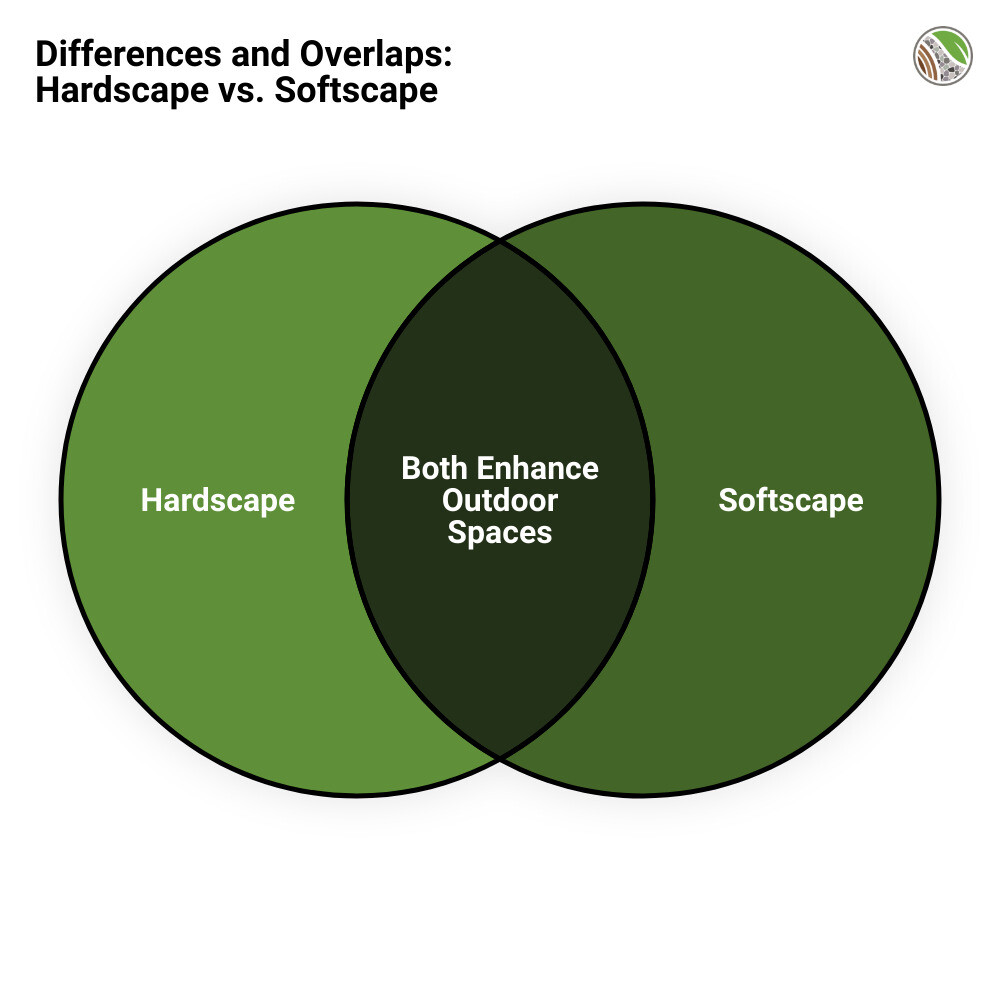 Differences and Overlaps: Hardscape vs. Softscape

Hardscape

Both Enhance Outdoor Spaces

Softscape