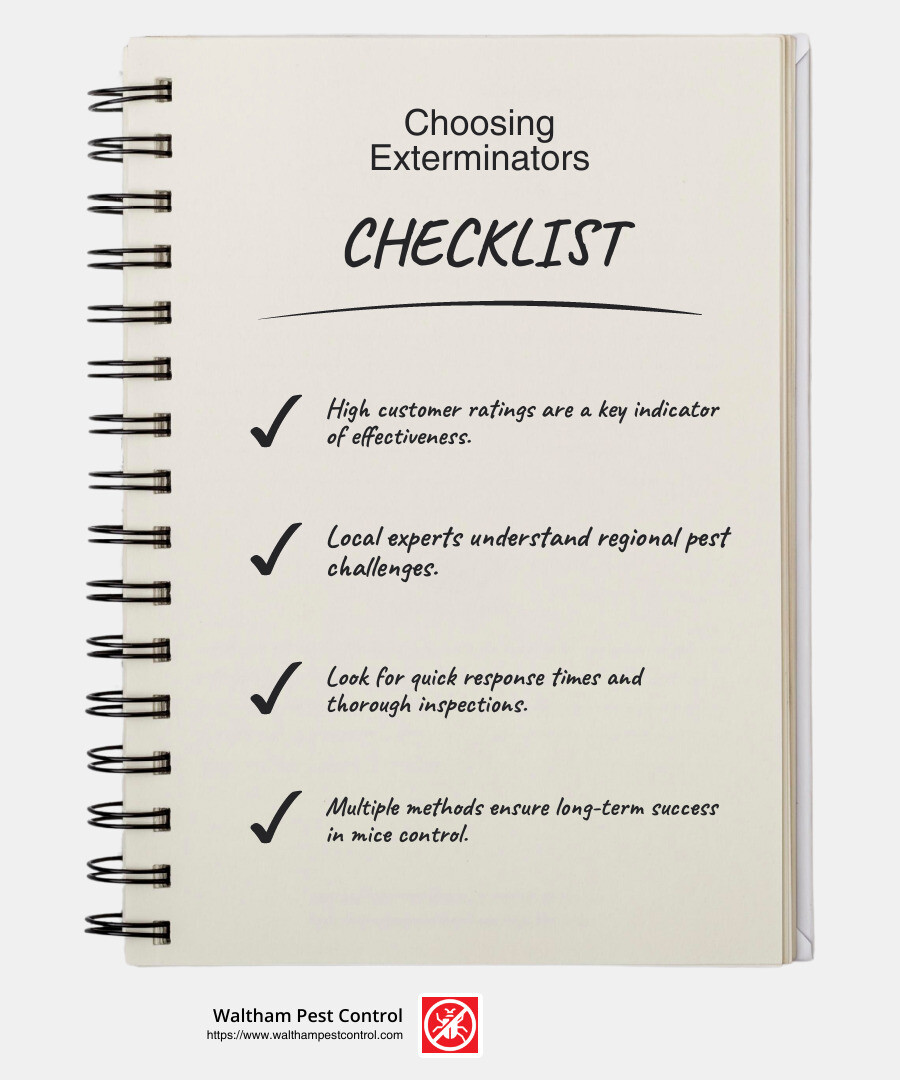 Choosing Exterminators

CHECKLIST

✓ High customer ratings are a key indicator of effectiveness.

✓ Local experts understand regional pest challenges.

✓ Look for quick response times and thorough inspections.

✓ Multiple methods ensure long-term success in mice control.

Waltham Pest Control
https://www.walthampestcontrol.com