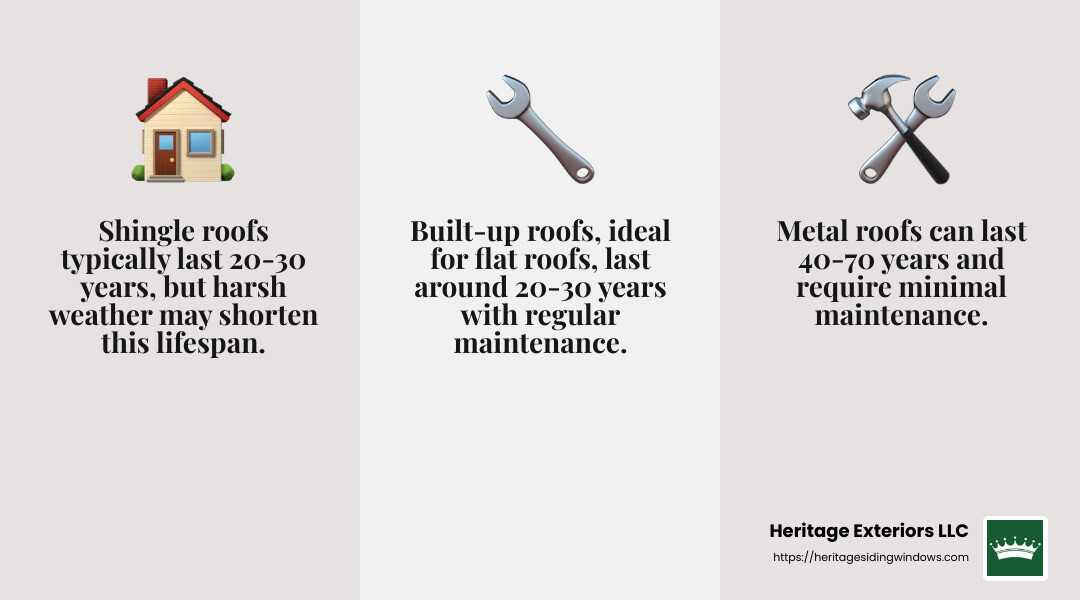 Shingle roofs typically last 20-30 years, but harsh weather may shorten this lifespan.

Built-up roofs, ideal for flat roofs, last around 20-30 years with regular maintenance.

Metal roofs can last 40-70 years and require minimal maintenance.

Heritage Exteriors LLC
https://heritagesidingwindows.com