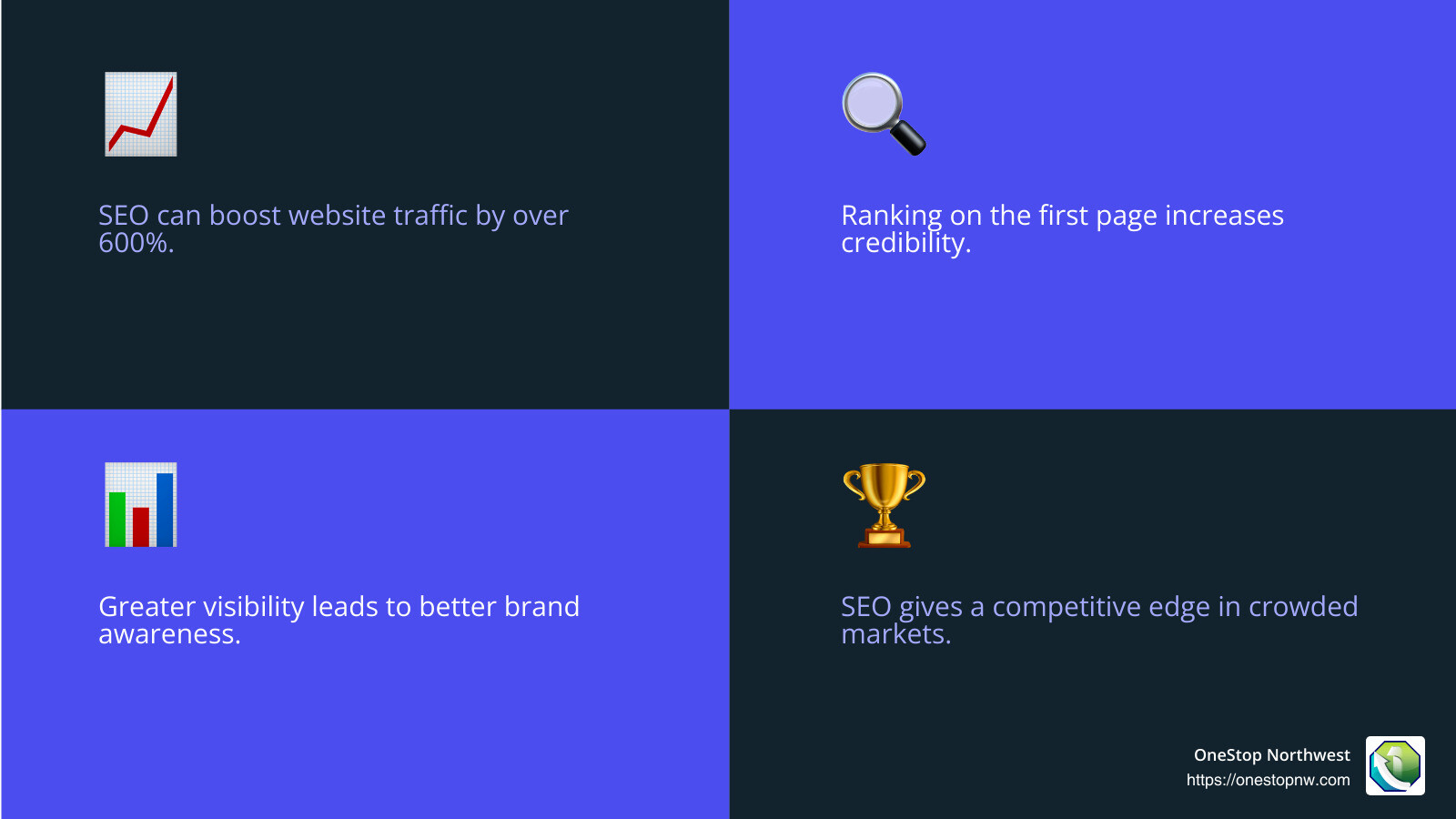 SEO can boost website traffic by over 600%.

Ranking on the first page increases credibility.

Greater visibility leads to better brand awareness.

SEO gives a competitive edge in crowded markets.

OneStop Northwest
https://onestopnw.com