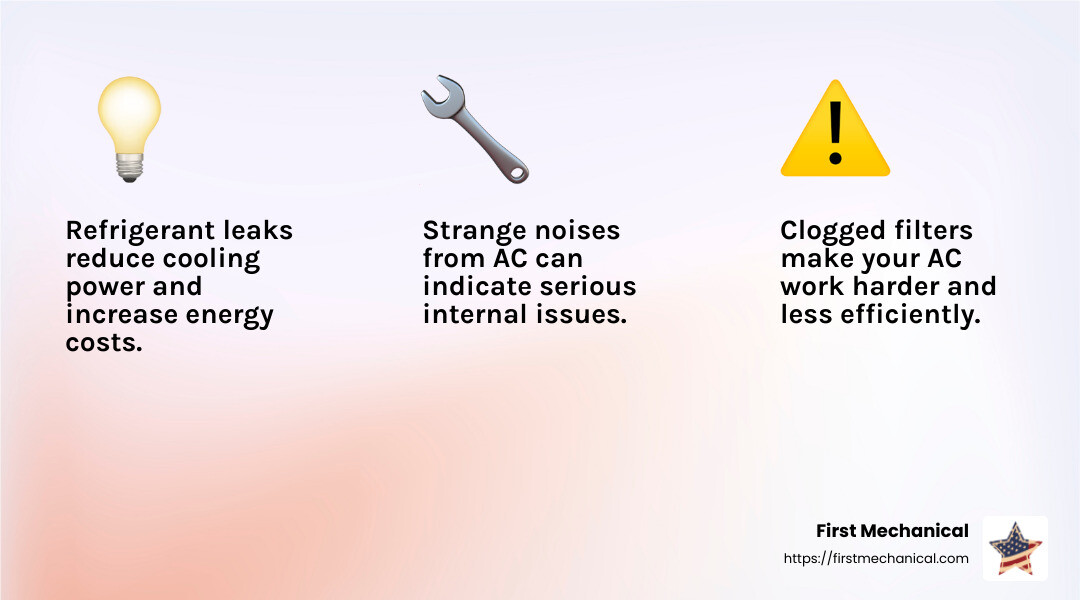 Refrigerant leaks reduce cooling power and increase energy costs.

Strange noises from AC can indicate serious internal issues.

Clogged filters make your AC work harder and less efficiently.

First Mechanical
https://firstmechanical.com