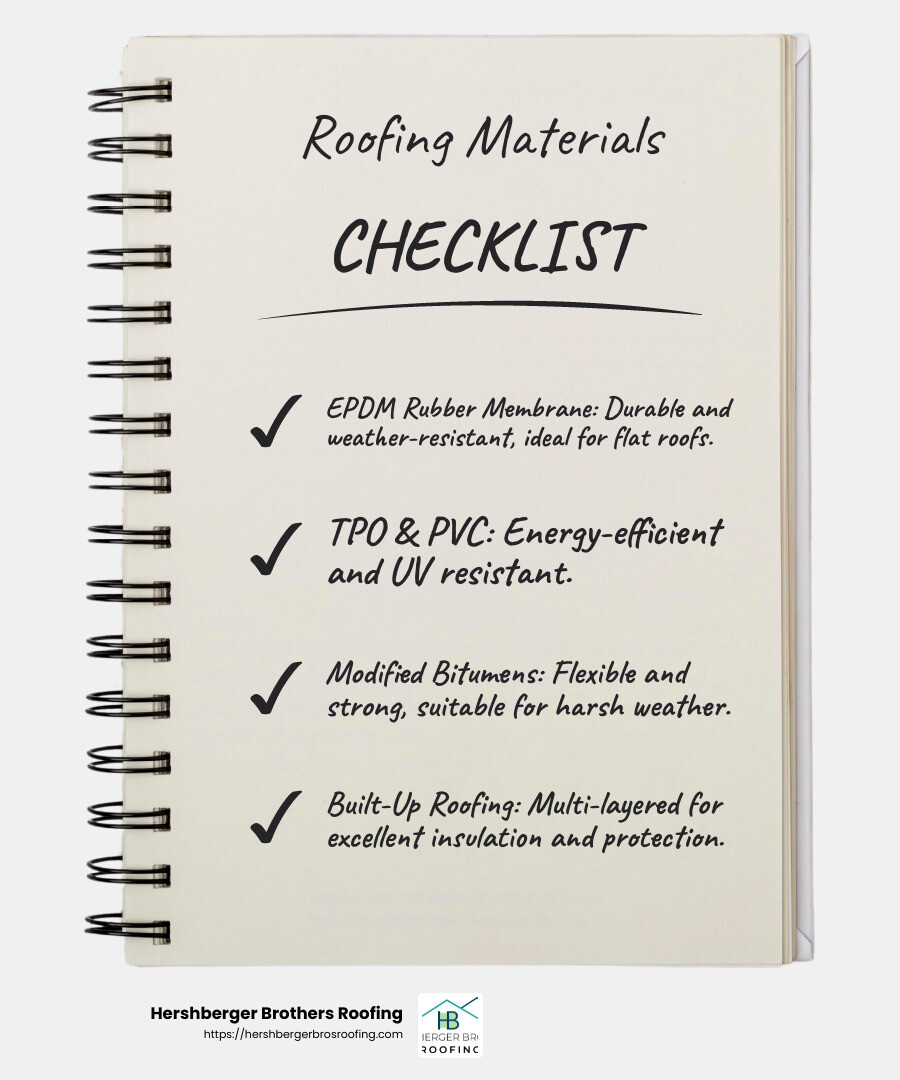 Roofing Materials

CHECKLIST

✓ EPDM Rubber Membrane: Durable and weather-resistant, ideal for flat roofs.

✓ TPO & PVC: Energy-efficient and UV resistant.

✓ Modified Bitumens: Flexible and strong, suitable for harsh weather.

✓ Built-Up Roofing: Multi-layered for excellent insulation and protection.

Hershberger Brothers Roofing
https://hershbergerbrosroofing.com

HB
BERGER BR
ROOFING