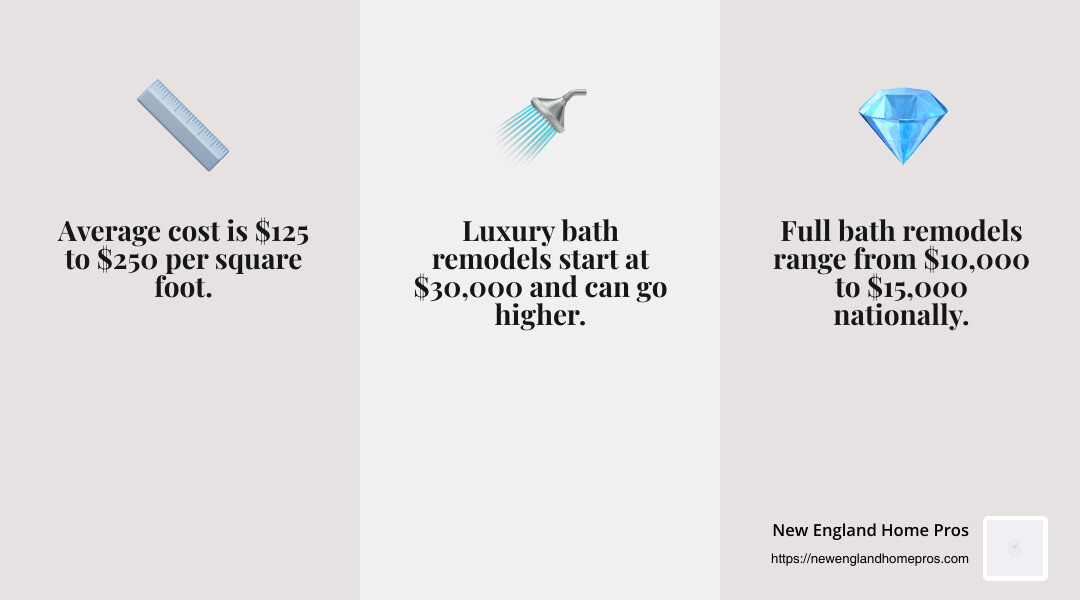 Average cost is \$125 to \$250 per square foot.

Luxury bath remodels start at \$30,000 and can go higher.

Full bath remodels range from \$10,000 to \$15,000 nationally.

New England Home Pros
https://newenglandhomepros.com