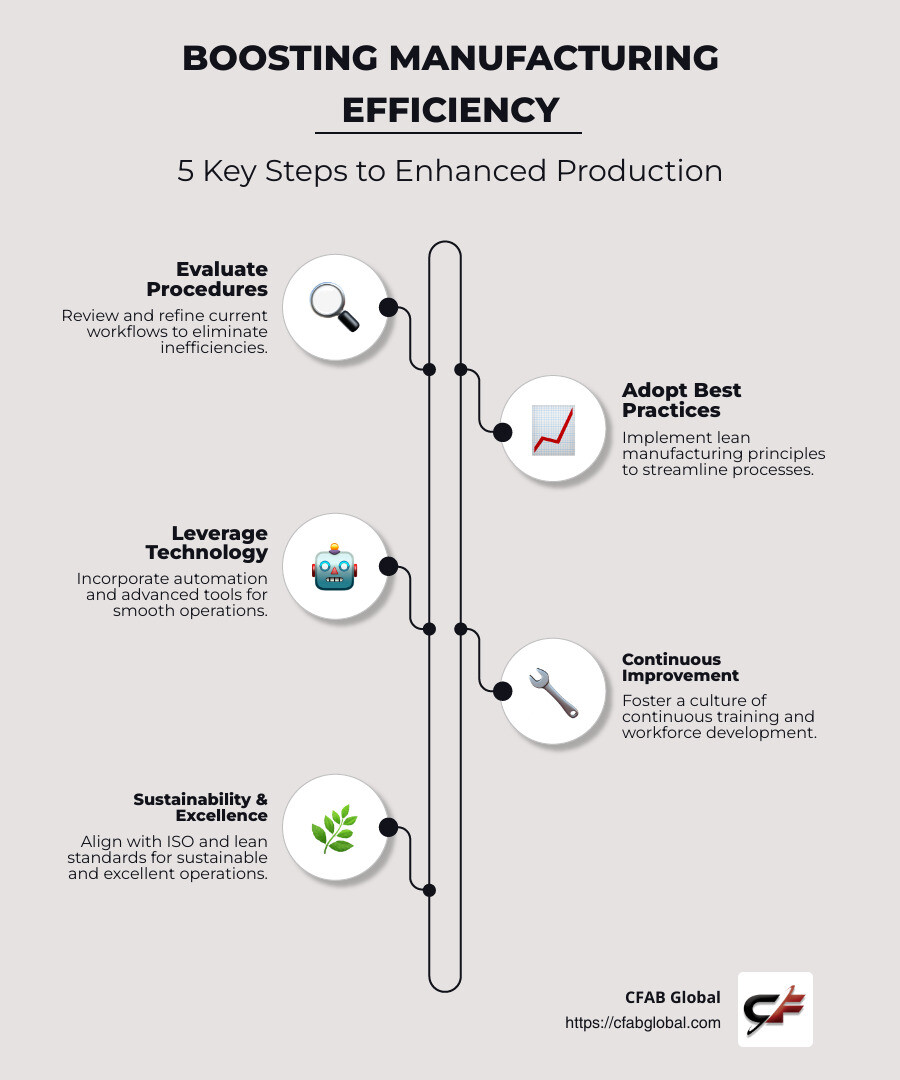 BOOSTING MANUFACTURING EFFICIENCY

5 Key Steps to Enhanced Production

Evaluate Procedures

Review and refine current workflows to eliminate inefficiencies.

Adopt Best Practices

Implement lean manufacturing principles to streamline processes.

Leverage Technology

Incorporate automation and advanced tools for smooth operations.

Continuous Improvement

Foster a culture of continuous training and workforce development.

Sustainability & Excellence

Align with ISO and lean standards for sustainable and excellent operations.

CFAB Global
https://cfabglobal.com

CF