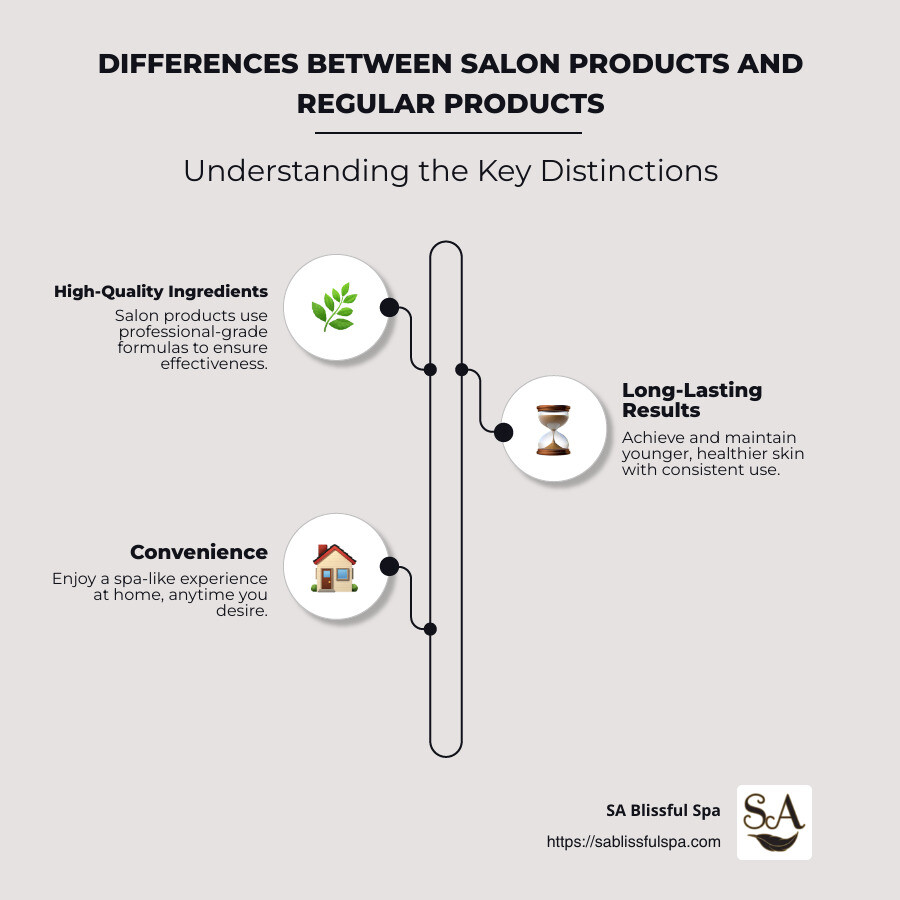 DIFFERENCES BETWEEN SALON PRODUCTS AND REGULAR PRODUCTS

Understanding the Key Distinctions

High-Quality Ingredients
Salon products use professional-grade formulas to ensure effectiveness.

Long-Lasting Results
Achieve and maintain younger, healthier skin with consistent use.

Convenience
Enjoy a spa-like experience at home, anytime you desire.

SA Blissful Spa
https://sablissfulspa.com

SA