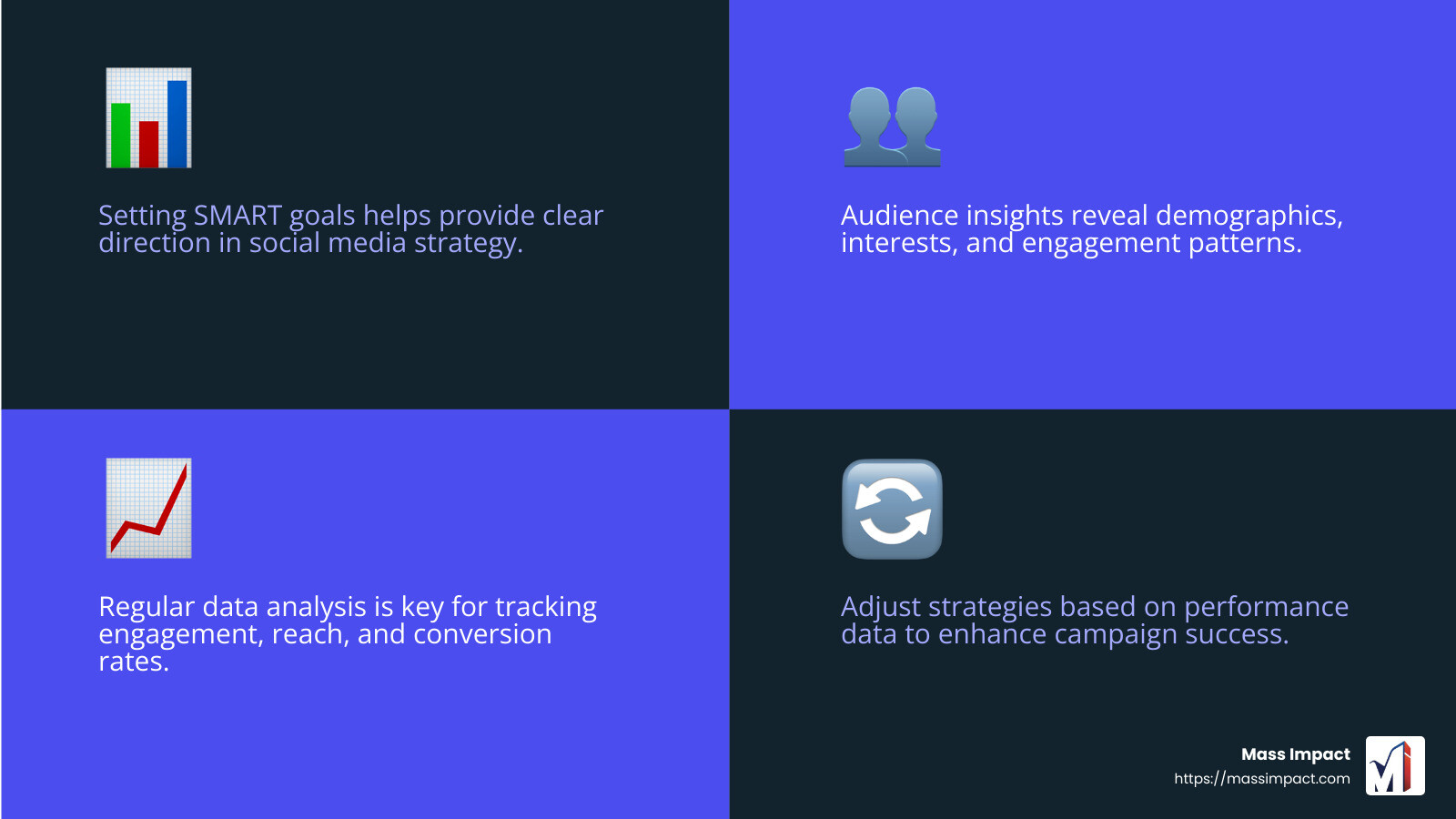 Setting SMART goals helps provide clear direction in social media strategy.

Audience insights reveal demographics, interests, and engagement patterns.

Regular data analysis is key for tracking engagement, reach, and conversion rates.

Adjust strategies based on performance data to enhance campaign success.

Mass Impact
https://massimpact.com