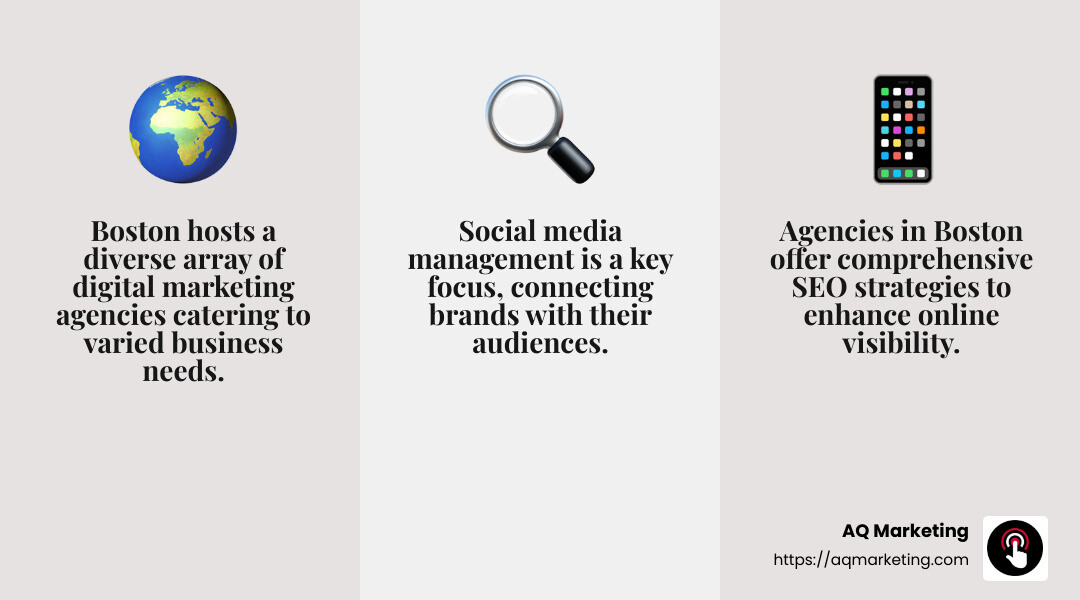 Boston hosts a diverse array of digital marketing agencies catering to varied business needs.

Social media management is a key focus, connecting brands with their audiences.

Agencies in Boston offer comprehensive SEO strategies to enhance online visibility.

AQ Marketing
https://aqmarketing.com