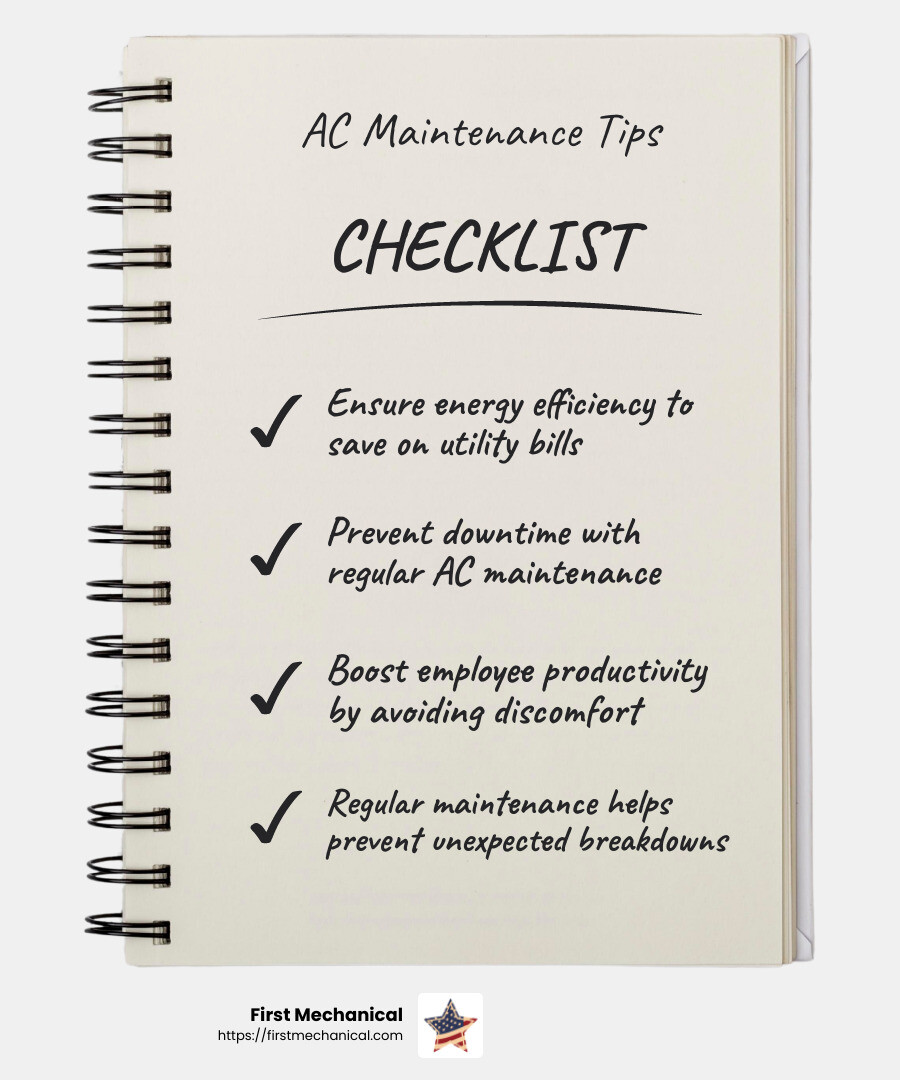 AC Maintenance Tips

CHECKLIST

✓ Ensure energy efficiency to save on utility bills

✓ Prevent downtime with regular AC maintenance

✓ Boost employee productivity by avoiding discomfort

✓ Regular maintenance helps prevent unexpected breakdowns

First Mechanical
https://firstmechanical.com