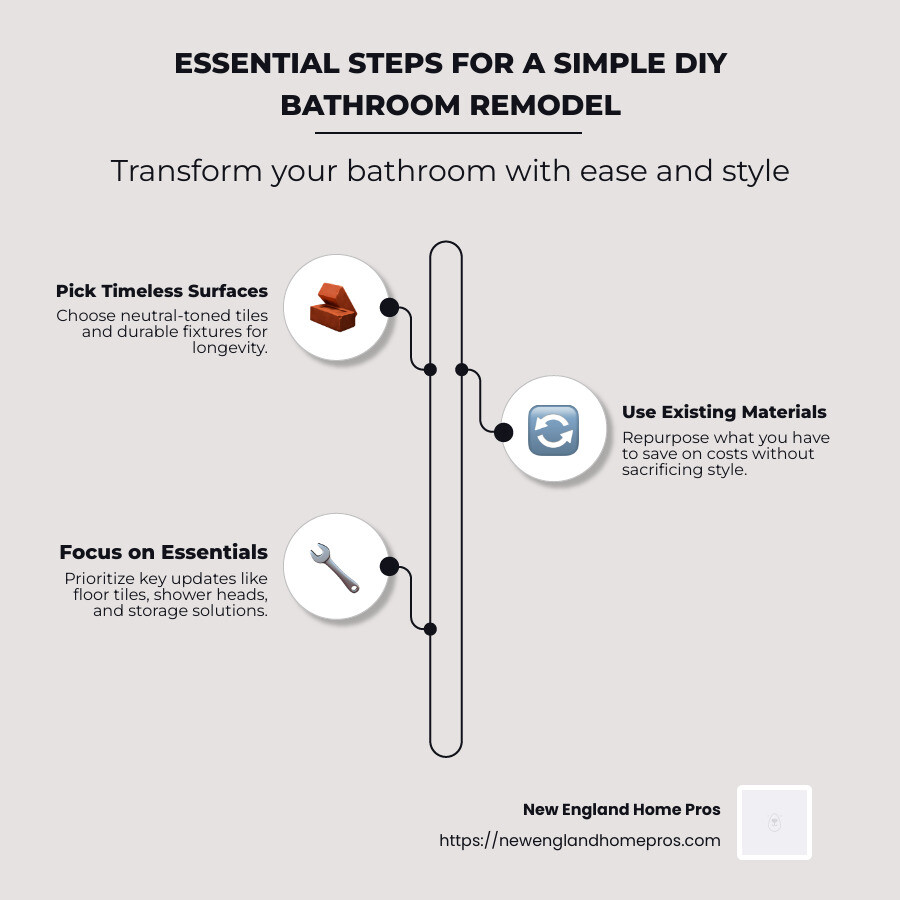 ESSENTIAL STEPS FOR A SIMPLE DIY BATHROOM REMODEL

Transform your bathroom with ease and style

Pick Timeless Surfaces
Choose neutral-toned tiles and durable fixtures for longevity.

Use Existing Materials
Repurpose what you have to save on costs without sacrificing style.

Focus on Essentials
Prioritize key updates like floor tiles, shower heads, and storage solutions.

New England Home Pros
https://newenglandhomepros.com