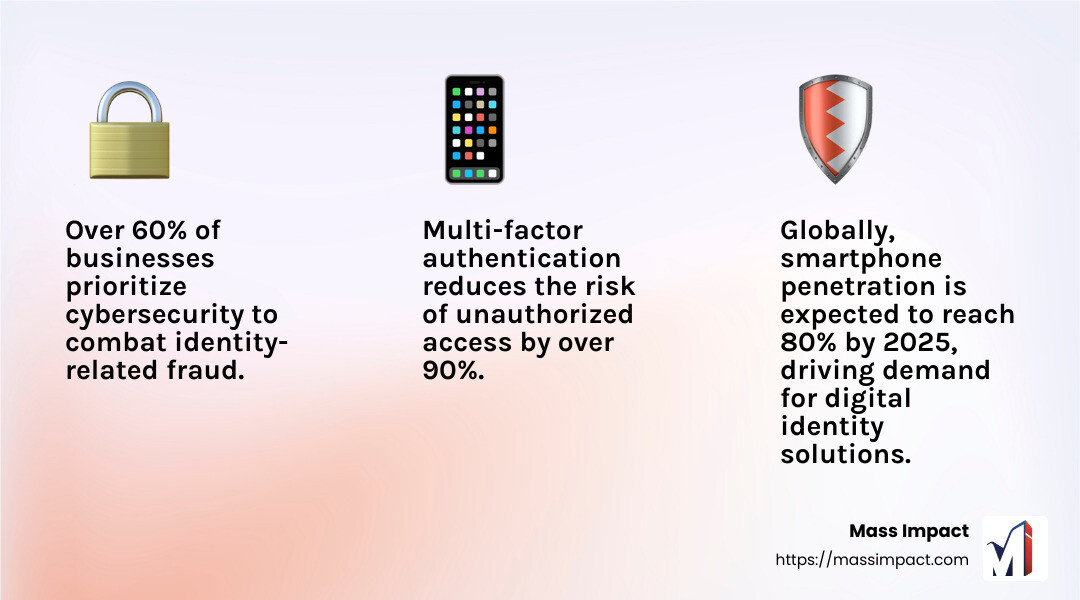 Over 60% of businesses prioritize cybersecurity to combat identity-related fraud.

Multi-factor authentication reduces the risk of unauthorized access by over 90%.

Globally, smartphone penetration is expected to reach 80% by 2025, driving demand for digital identity solutions.

Mass Impact
https://massimpact.com