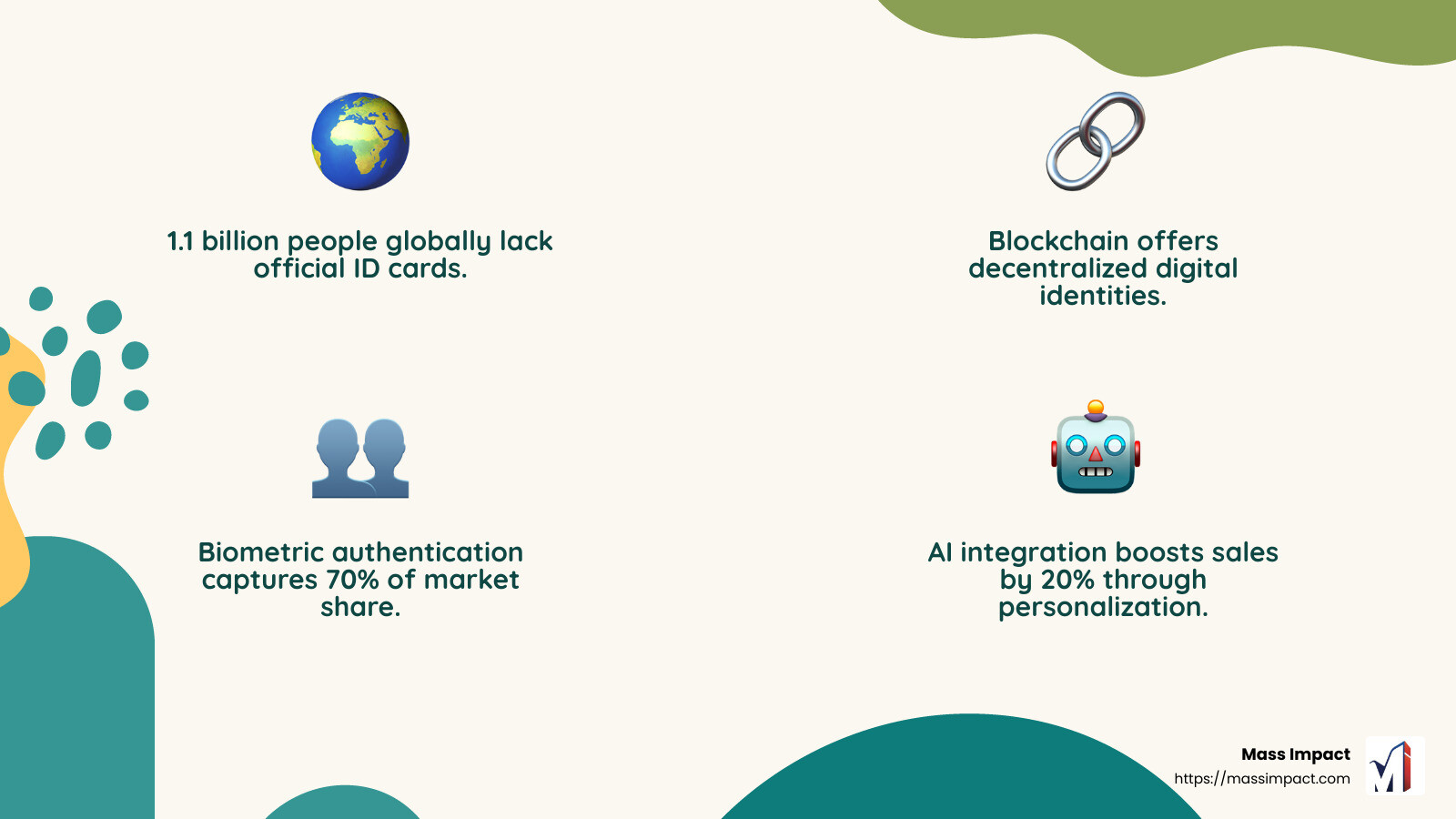 1.1 billion people globally lack official ID cards.

Blockchain offers decentralized digital identities.

Biometric authentication captures 70% of market share.

AI integration boosts sales by 20% through personalization.

Mass Impact
https://massimpact.com