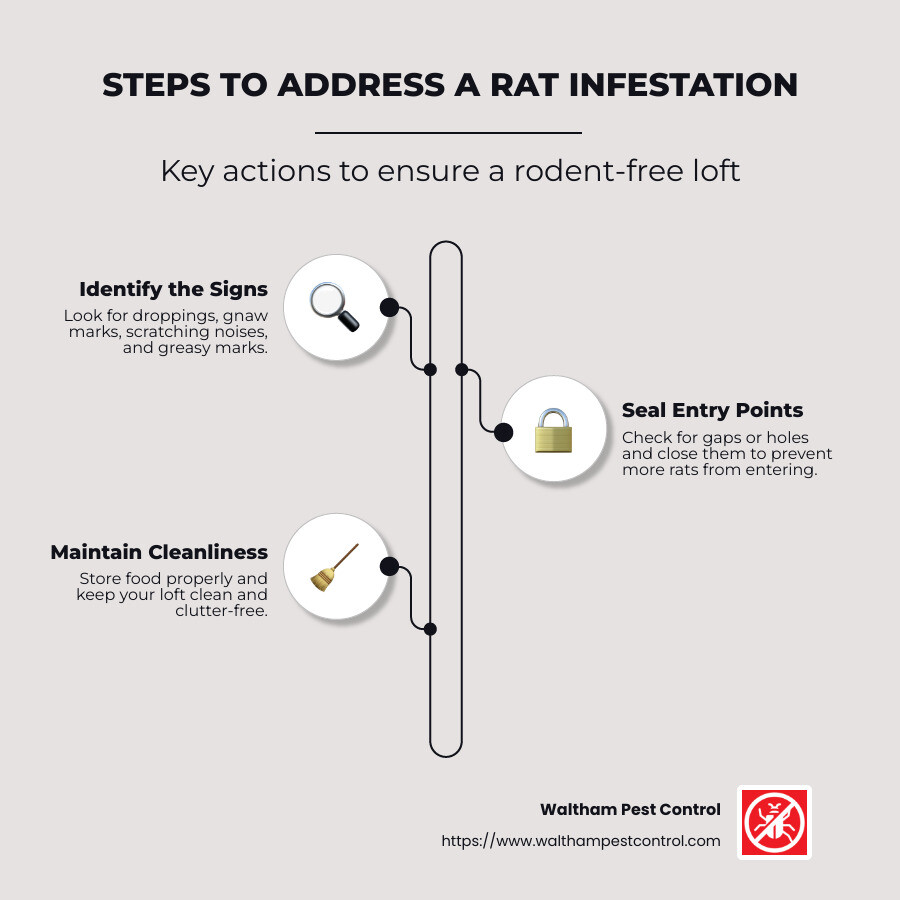 STEPS TO ADDRESS A RAT INFESTATION

Key actions to ensure a rodent-free loft

Identify the Signs
Look for droppings, gnaw marks, scratching noises, and greasy marks.

Seal Entry Points
Check for gaps or holes and close them to prevent more rats from entering.

Maintain Cleanliness
Store food properly and keep your loft clean and clutter-free.

Waltham Pest Control
https://www.walthampestcontrol.com