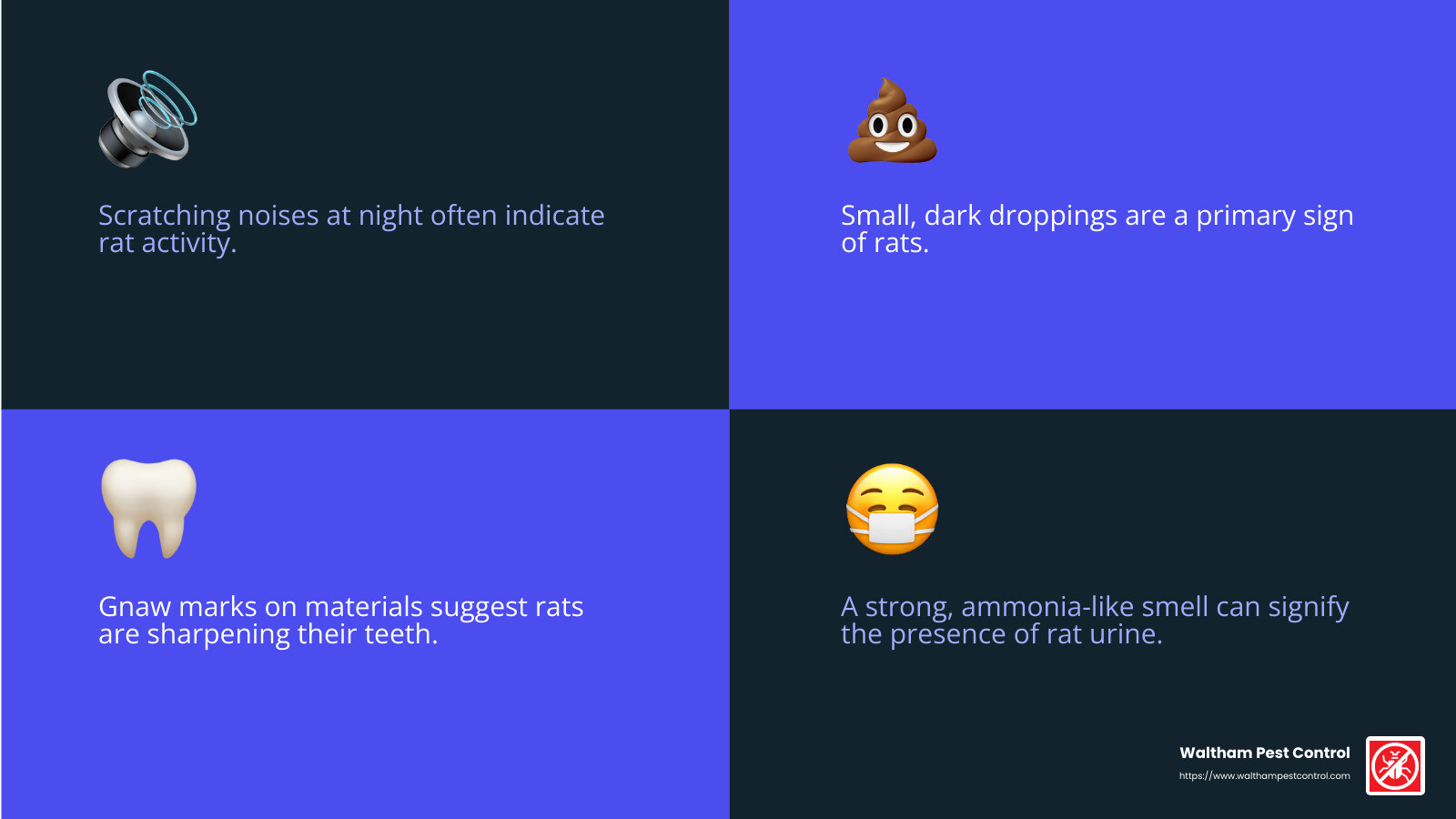 Scratching noises at night often indicate rat activity.

Small, dark droppings are a primary sign of rats.

Gnaw marks on materials suggest rats are sharpening their teeth.

A strong, ammonia-like smell can signify the presence of rat urine.

Waltham Pest Control
https://www.walthampestcontrol.com