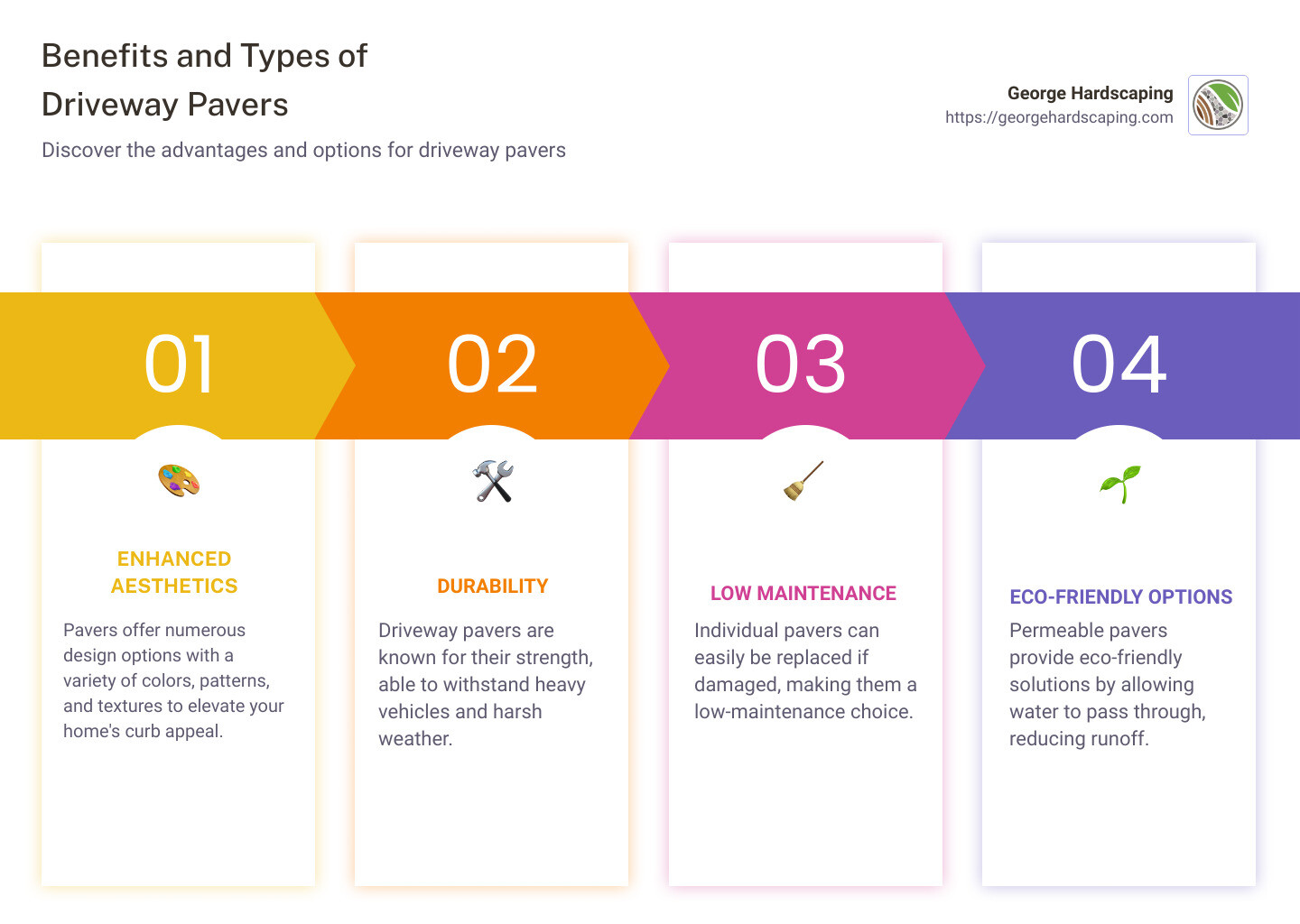 Benefits and Types of Driveway Pavers

Discover the advantages and options for driveway pavers

George Hardscaping
https://georgehardscaping.com

01

ENHANCED AESTHETICS

Pavers offer numerous design options with a variety of colors, patterns, and textures to elevate your home's curb appeal.

02

DURABILITY

Driveway pavers are known for their strength, able to withstand heavy vehicles and harsh weather.

03

LOW MAINTENANCE

Individual pavers can easily be replaced if damaged, making them a low-maintenance choice.

04

ECO-FRIENDLY OPTIONS

Permeable pavers provide eco-friendly solutions by allowing water to pass through, reducing runoff.