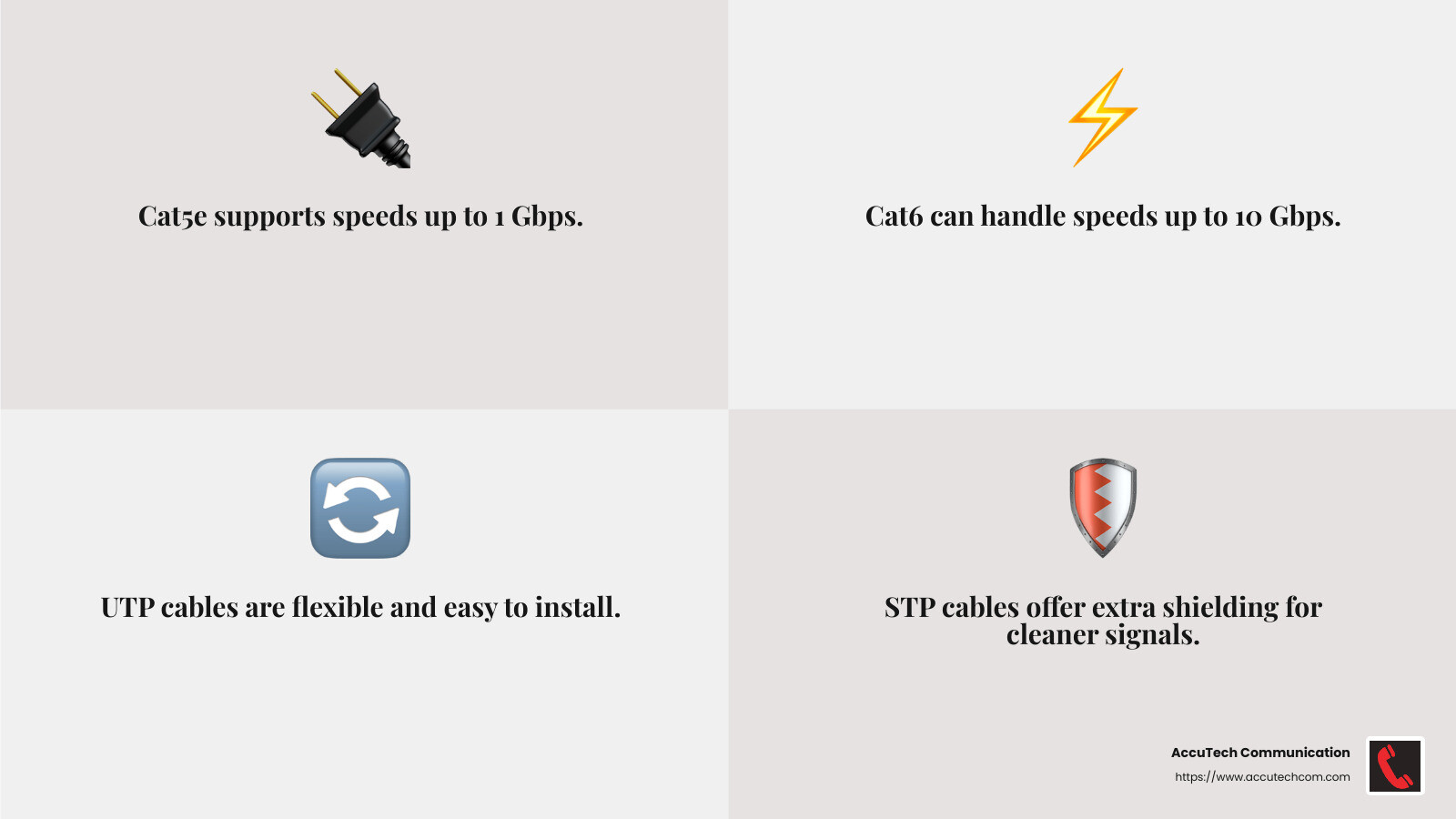 Cat5e supports speeds up to 1 Gbps.

Cat6 can handle speeds up to 10 Gbps.

UTP cables are flexible and easy to install.

STP cables offer extra shielding for cleaner signals.

AccuTech Communication
https://www.accutechcom.com